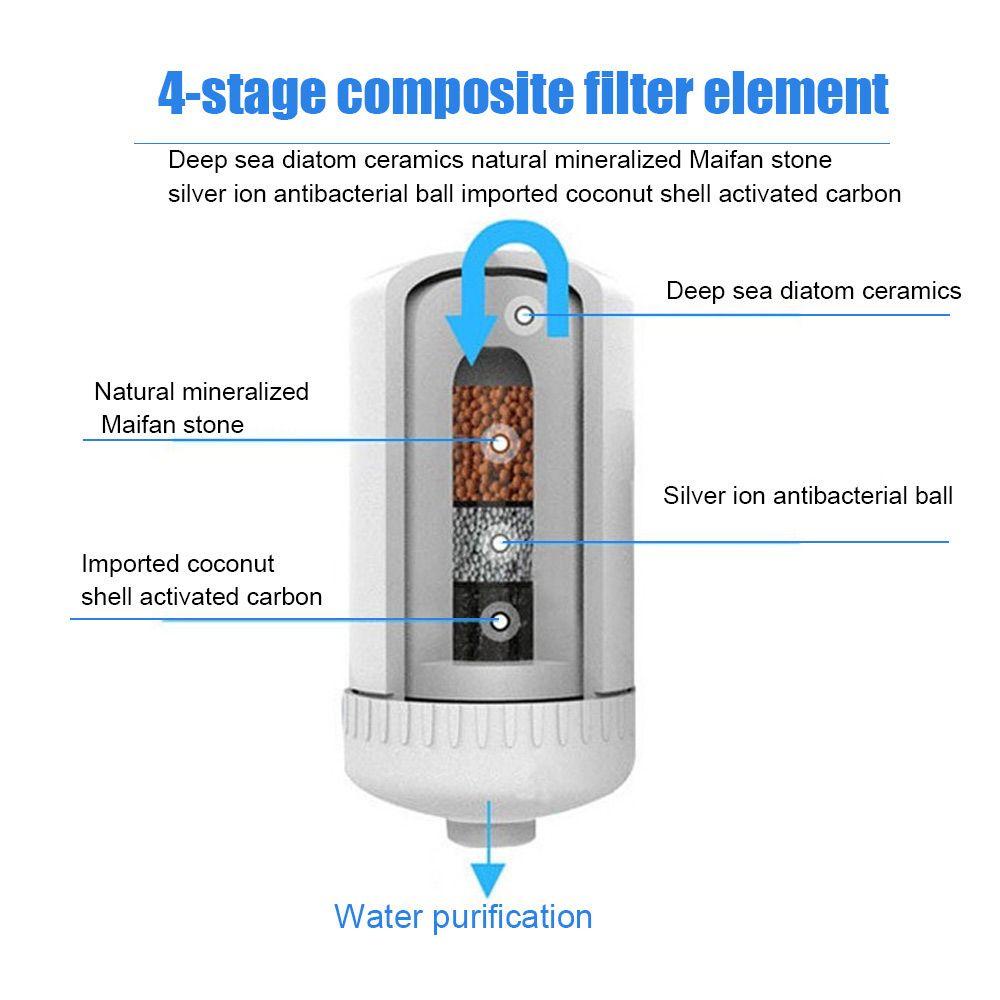 4-stage composite filter element

Deep sea diatom ceramics natural mineralized Maifan stone silver ion antibacterial ball imported coconut shell activated carbon

Deep sea diatom ceramics

Natural mineralized Maifan stone

Silver ion antibacterial ball

Imported coconut shell activated carbon

Water purification