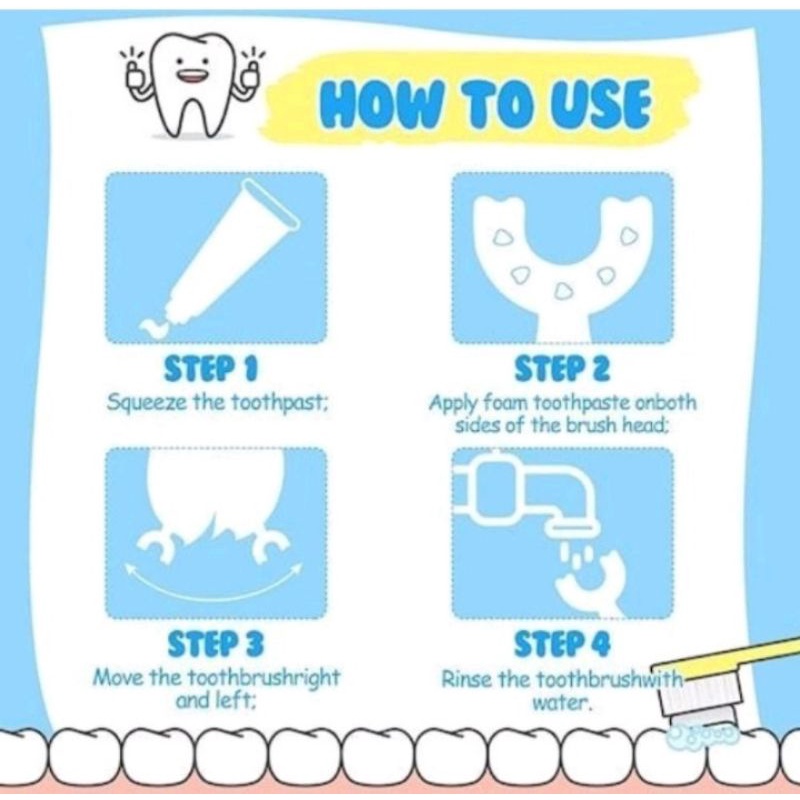 HOW TO USE

STEP 1
Squeeze the toothpast;

STEP 2
Apply foam toothpaste onboth sides of the brush head;

STEP 3
Move the toothbrushright and left;

STEP 4
Rinse the toothbrushwith water.