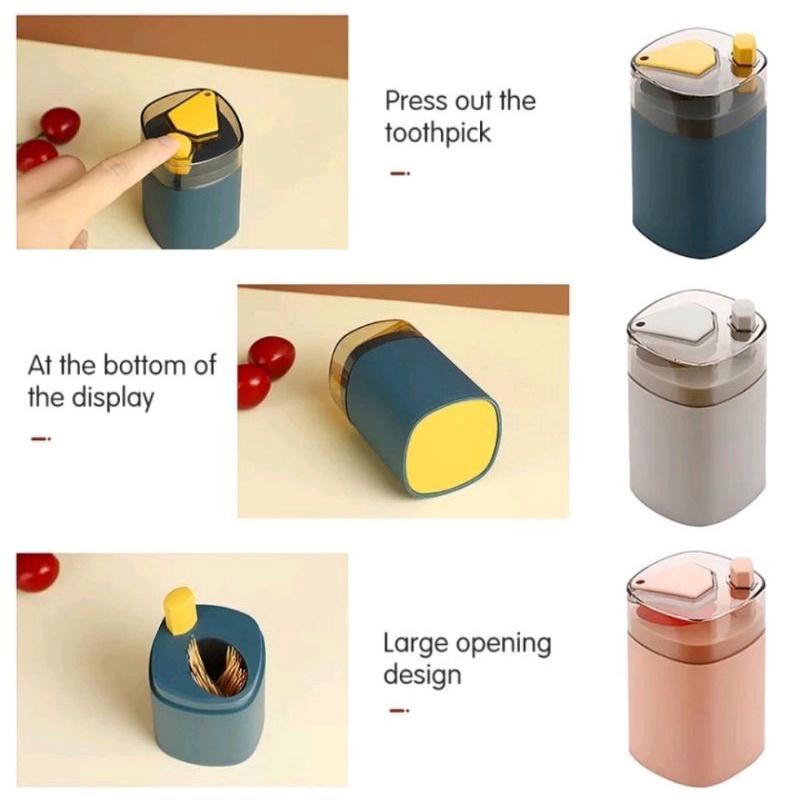 Press out the toothpick

At the bottom of the display

Large opening design