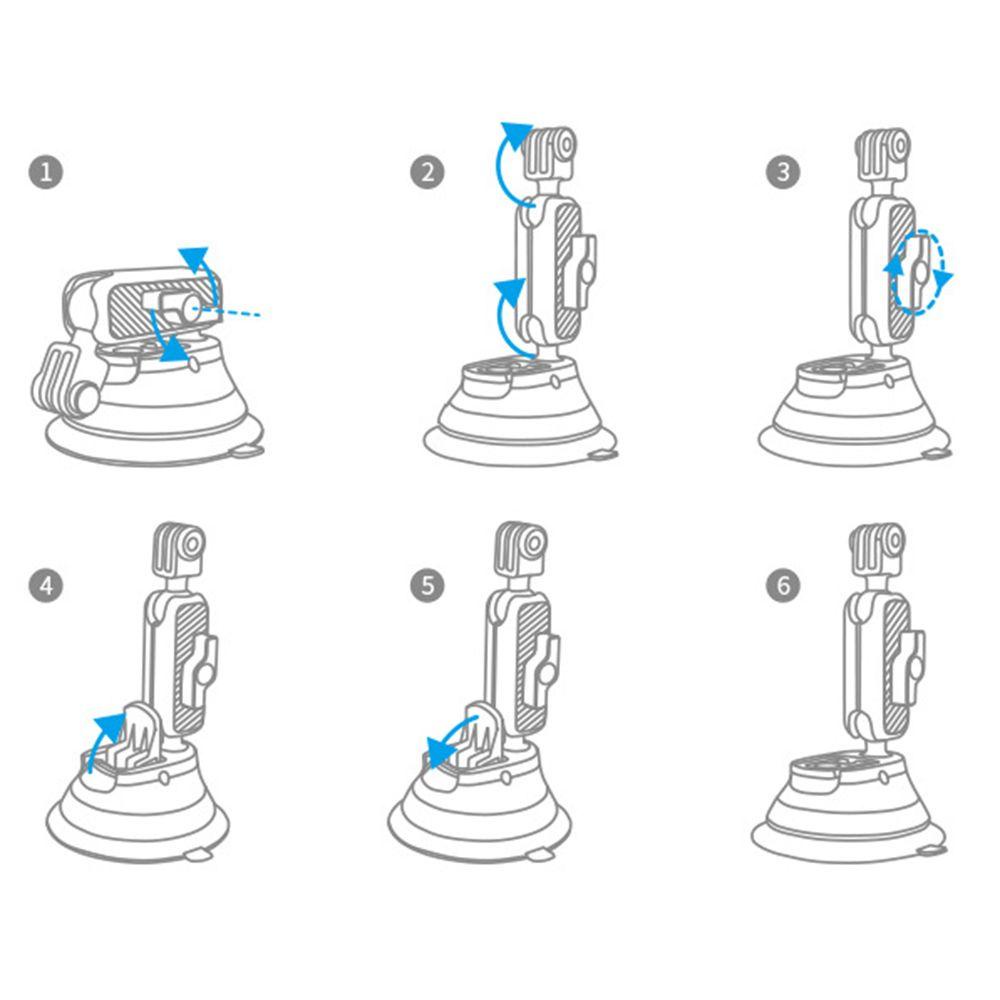 1

2

3

4

5

6