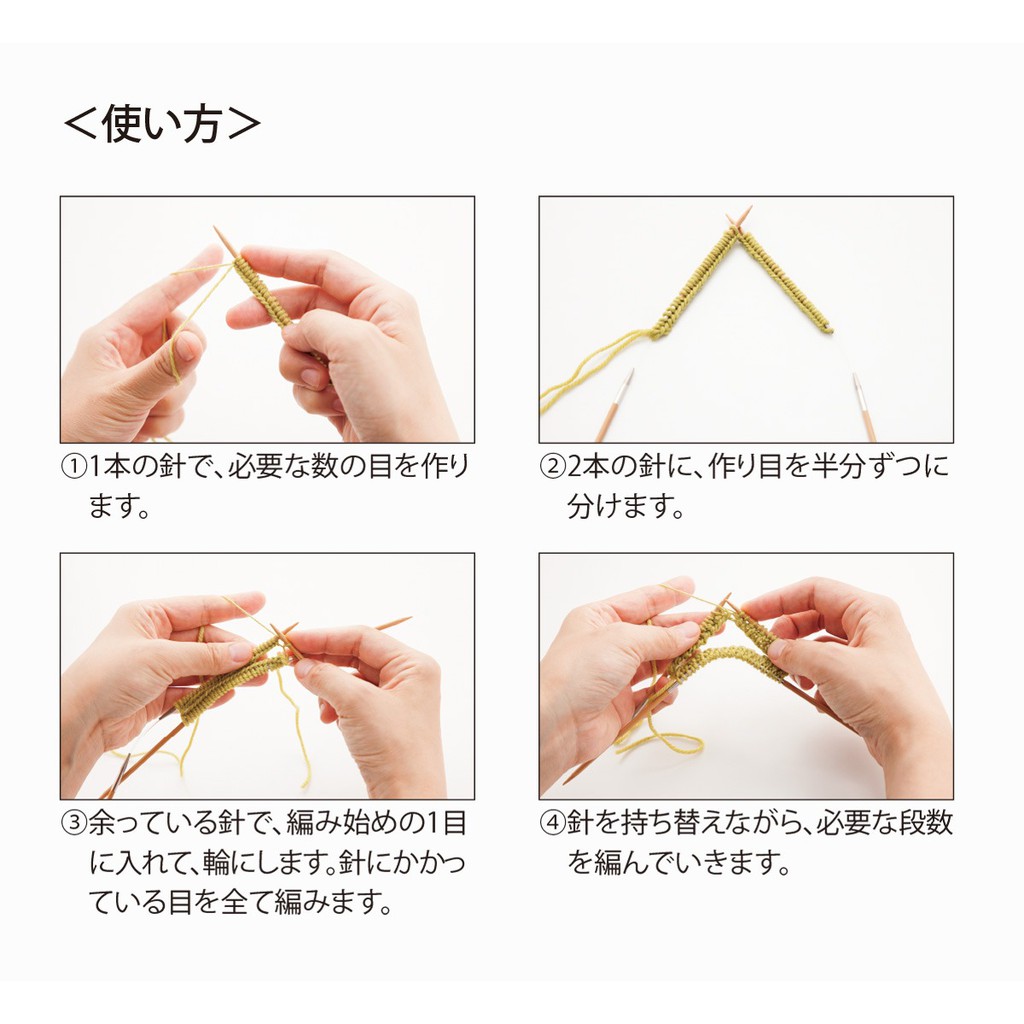 ＜使い方＞

①1本の針で、必要な数の目を作ります。

②2本の針に、作り目を半分ずつに分けます。

③余っている針で、編み始めの1目に入れて、輪にします。針にかかっている目を全て編みます。

④針を持ち替えながら、必要な段数を編んでいきます。