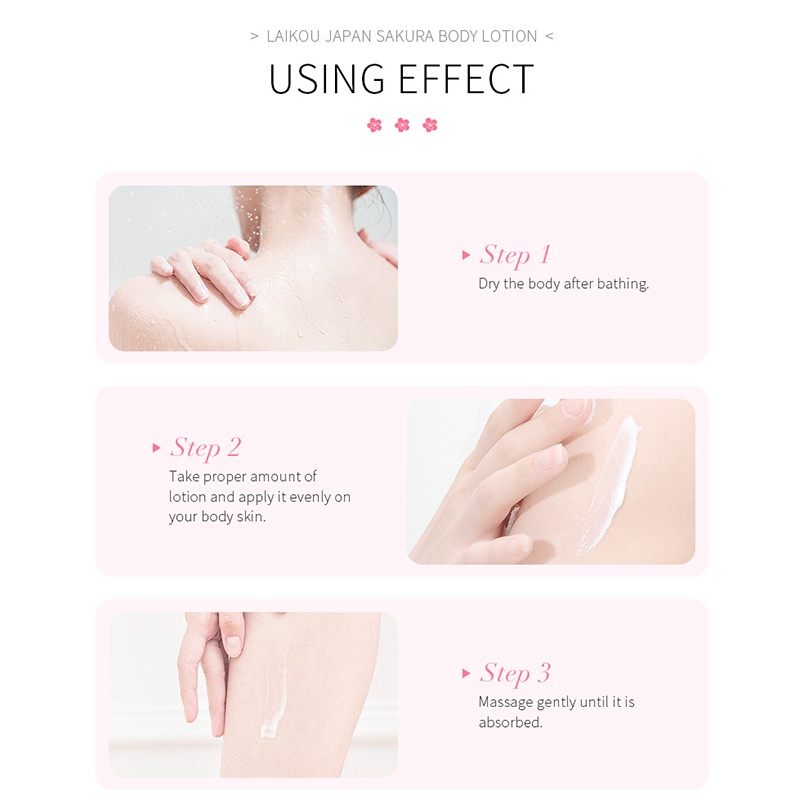 > LAIKOU JAPAN SAKURA BODY LOTION <

USING EFFECT

Step 1
Dry the body after bathing.

Step 2
Take proper amount of lotion and apply it evenly on your body skin.

Step 3
Massage gently until it is absorbed.