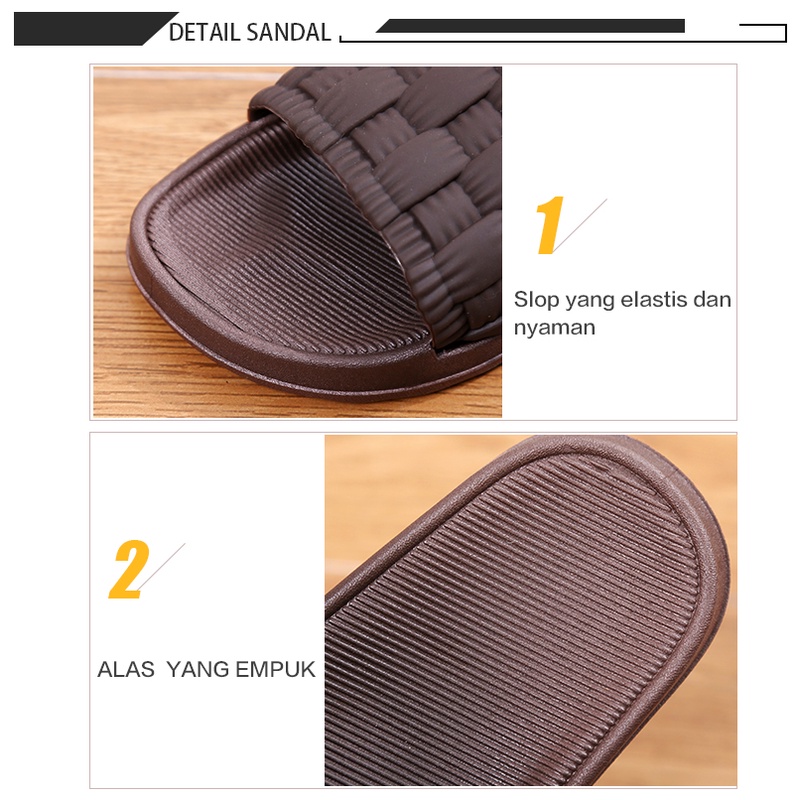 DETAIL SANDAL

1

Slop yang elastis dan nyaman

2

ALAS YANG EMPUK