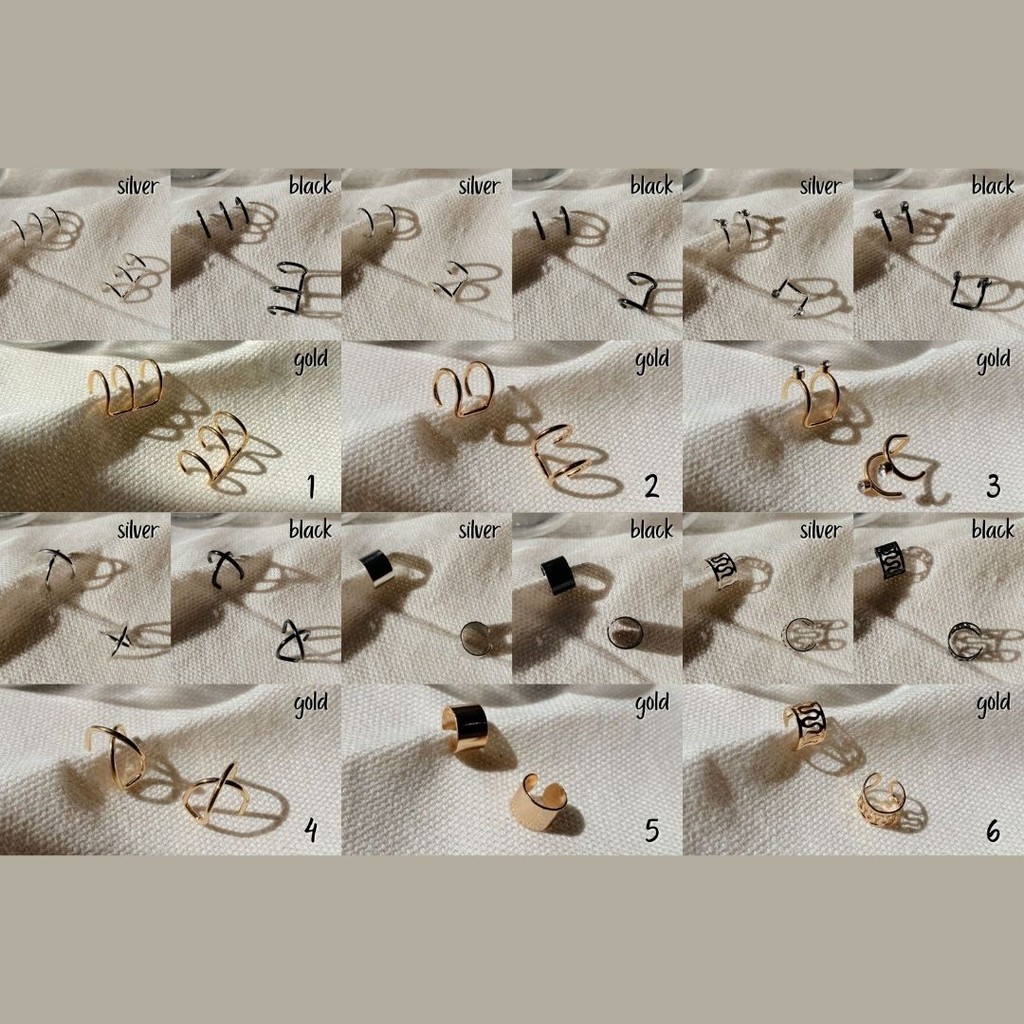 silver

black

silver

black

silver

black

gold

1

gold

2

gold

3

silver

black

silver

black

silver

black

gold

4

gold

5

gold

6