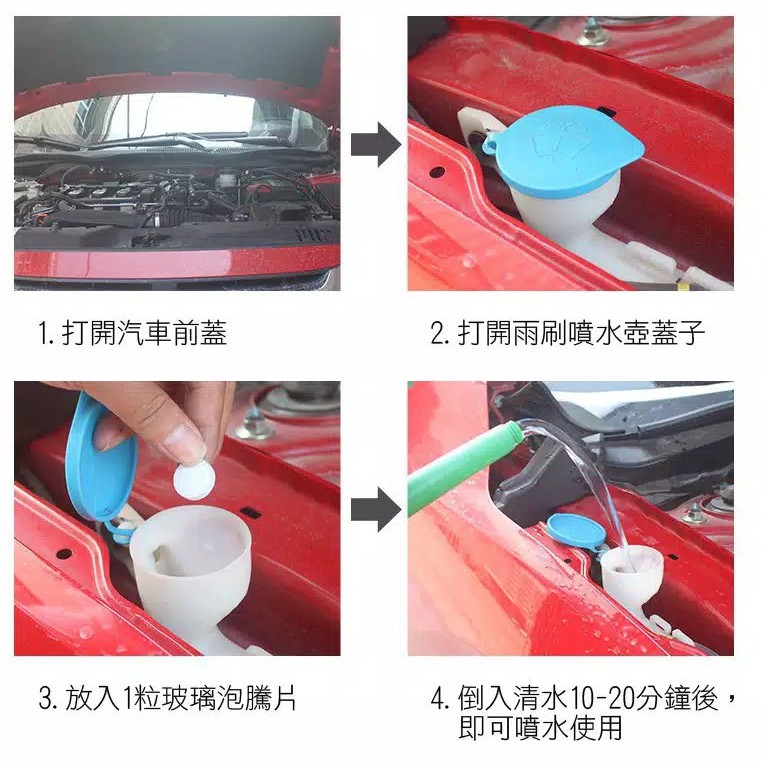 1. 打開汽車前蓋

2. 打開雨刷噴水壺蓋子

3. 放入1粒玻璃泡騰片

4. 倒入清水10-20分鐘後，即可噴水使用