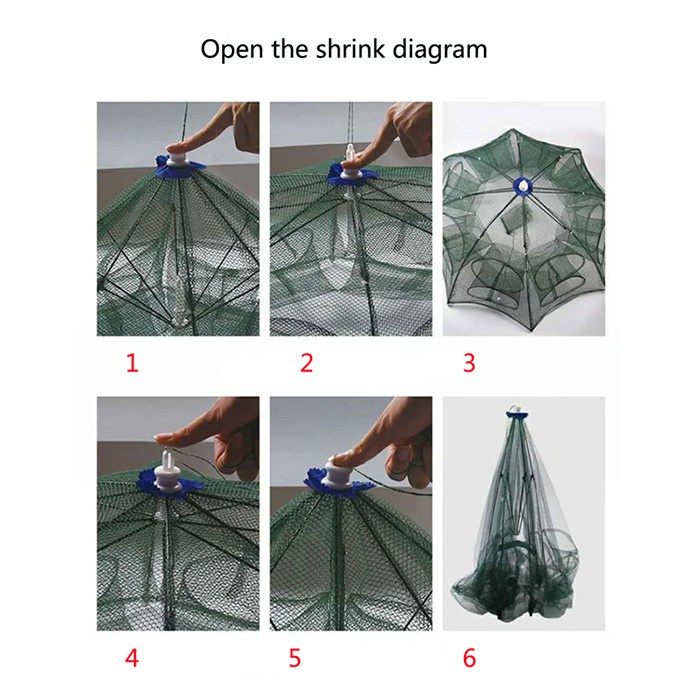 Open the shrink diagram

1

2

3

4

5

6