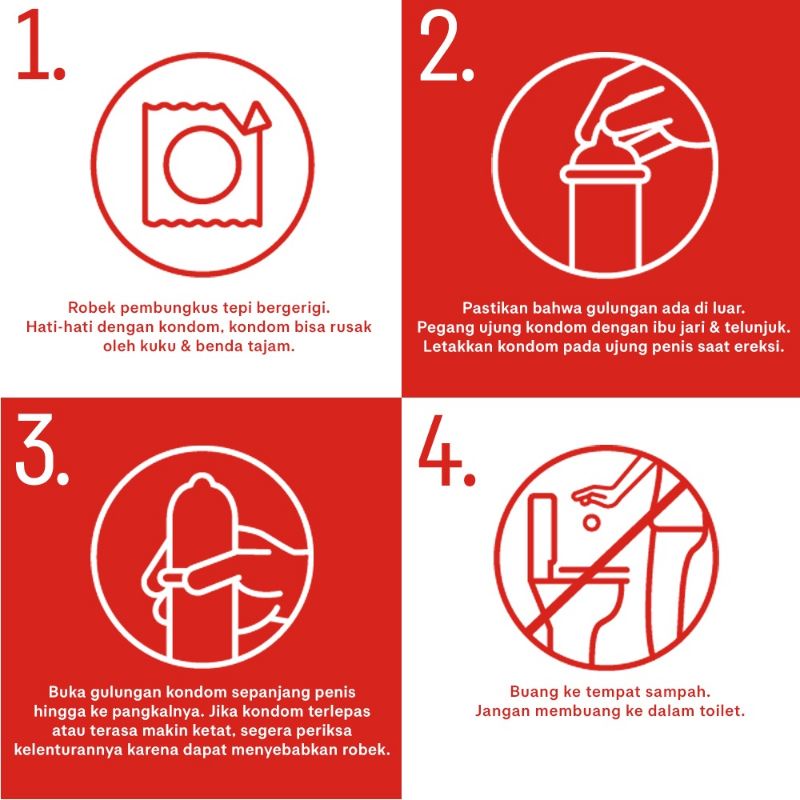 1.

Robek pembungkus tepi bergerigi. Hati-hati dengan kondom, kondom bisa rusak oleh kuku & benda tajam.

2.

Pastikan bahwa gulungan ada di luar. Pegang ujung kondom dengan ibu jari & telunjuk. Letakkan kondom pada ujung penis saat ereksi.

3.

Buka gulungan kondom sepanjang penis hingga ke pangkalnya. Jika kondom terlepas atau terasa makin ketat, segera periksa kelenturannya karena dapat menyebabkan robek.

4.

Buang ke tempat sampah. Jangan membuang ke dalam toilet.