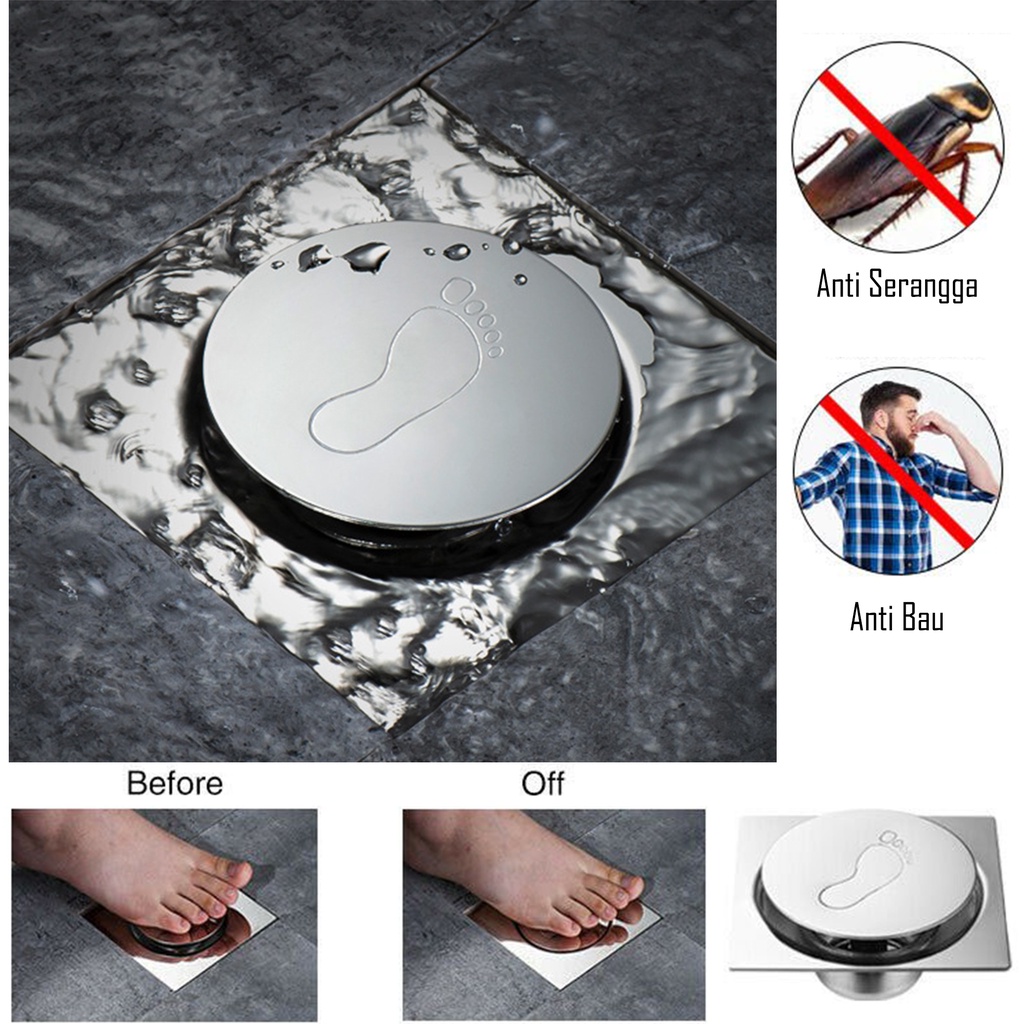 Anti Serangga

Anti Bau

Before

Off