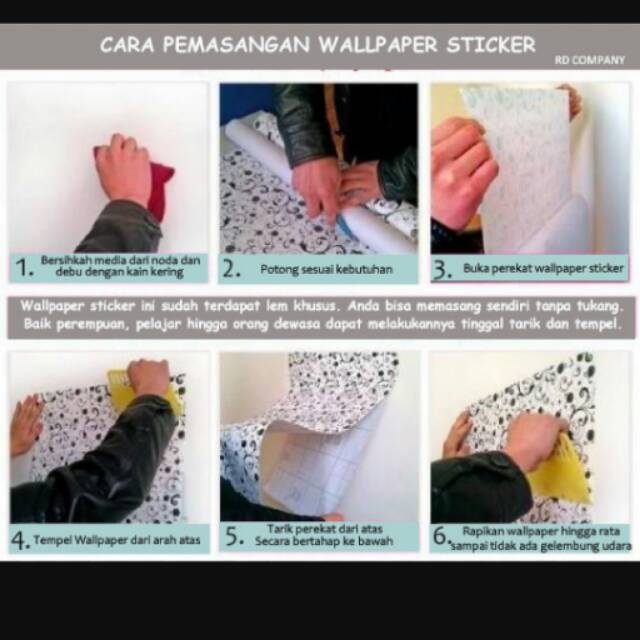 CARA PEMASANGAN WALLPAPER STICKER
RD COMPANY

1. Bersihkah media dari noda dan debu dengan kain kering

2. Potong sesuai kebutuhan

3. Buka perekat wallpaper sticker

Wallpaper sticker ini sudah terdapat lem khusus. Anda bisa memasang sendiri tanpa tukang. Baik perempuan, pelajar hingga orang dewasa dapat melakukannya tinggal tarik dan tempel.

4. Tempel Wallpaper dari arah atas

5. Tarik perekat dari atas Secara bertahap ke bawah

6. Rapikan wallpaper hingga rata sampai tidak ada gelembung udara