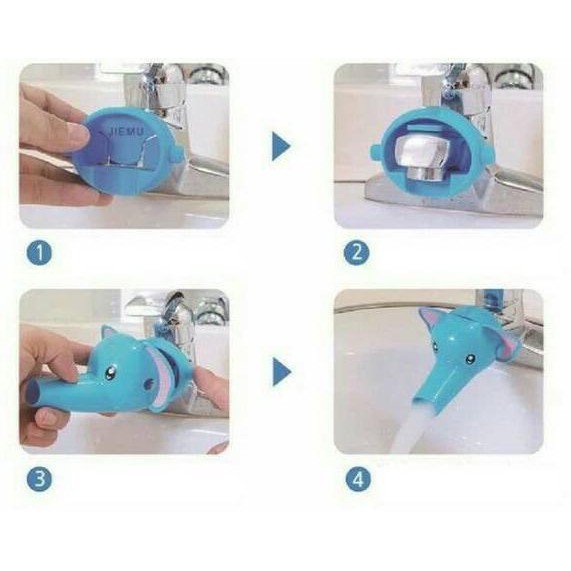 JIEMU

1

2

3

4