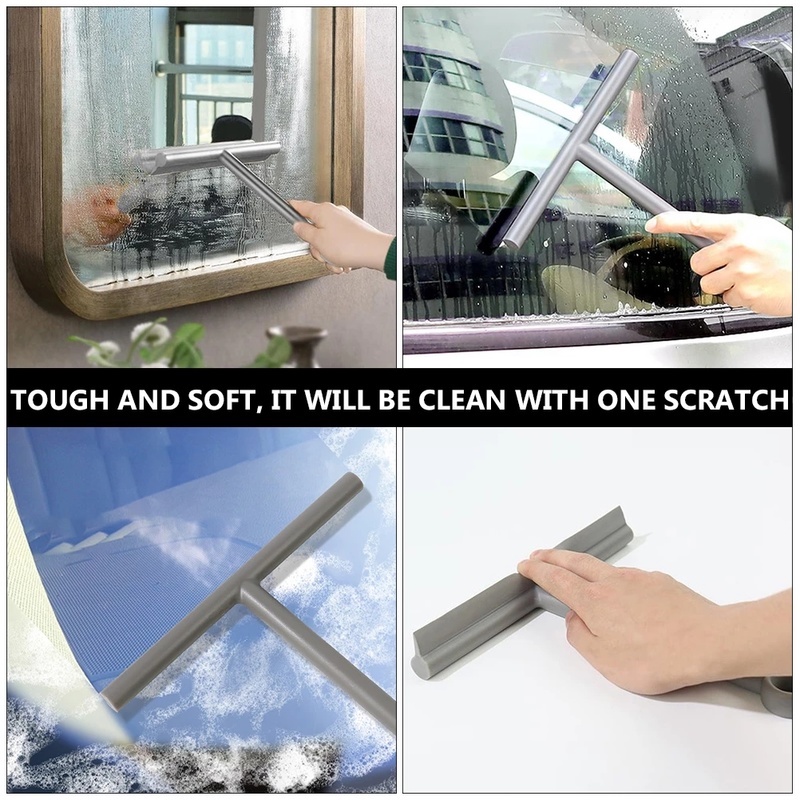 TOUGH AND SOFT, IT WILL BE CLEAN WITH ONE SCRATCH