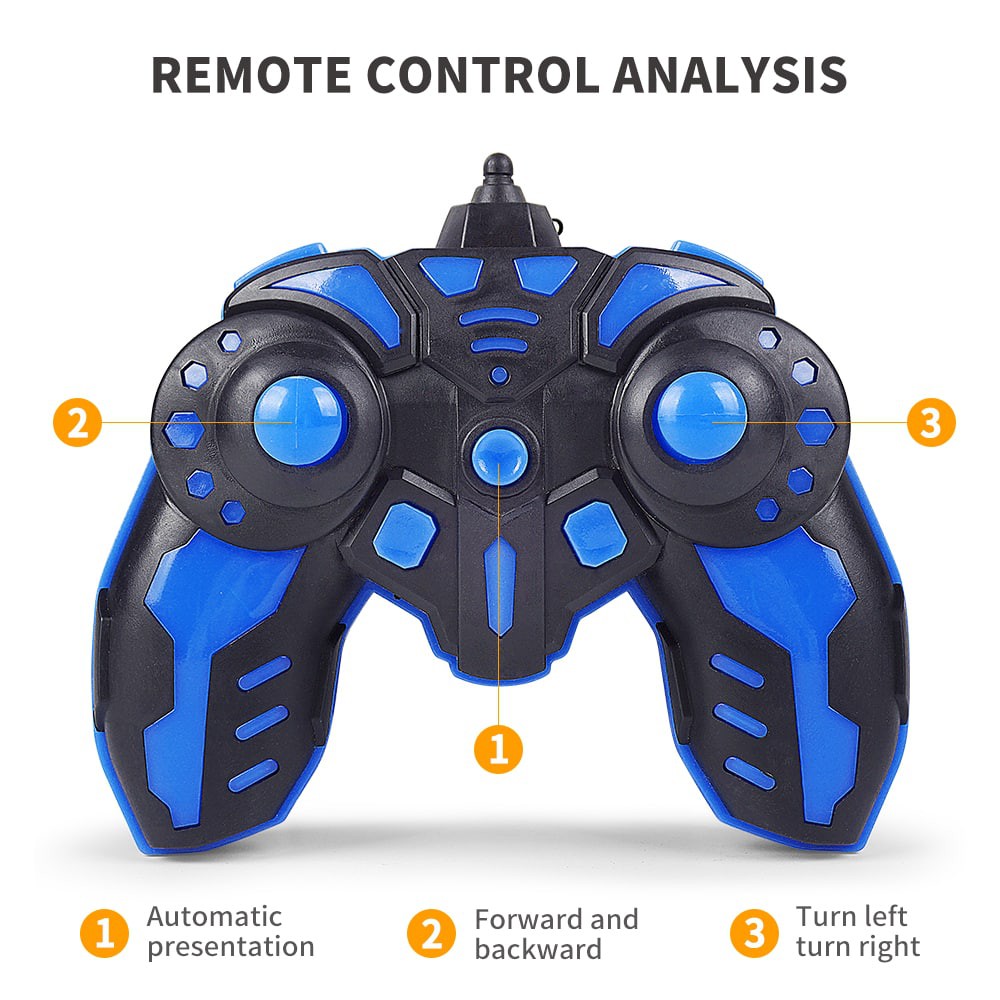 REMOTE CONTROL ANALYSIS

2

3

1

1 Automatic presentation

2 Forward and backward

3 Turn left turn right