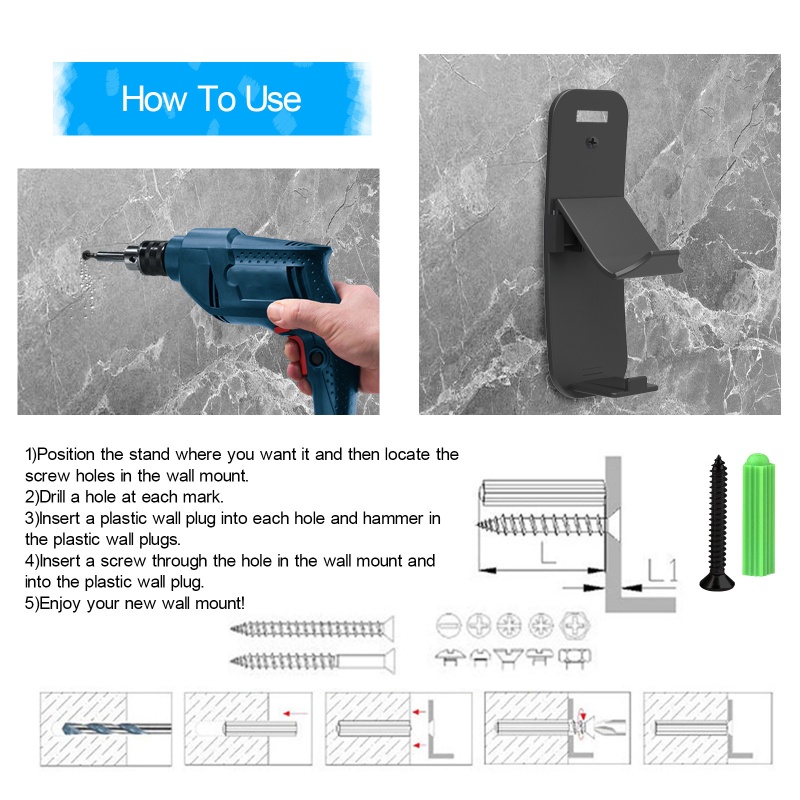 How To Use

1)Position the stand where you want it and then locate the screw holes in the wall mount.
2)Drill a hole at each mark.
3)Insert a plastic wall plug into each hole and hammer in the plastic wall plugs.
4)Insert a screw through the hole in the wall mount and into the plastic wall plug.
5)Enjoy your new wall mount!

L

L1