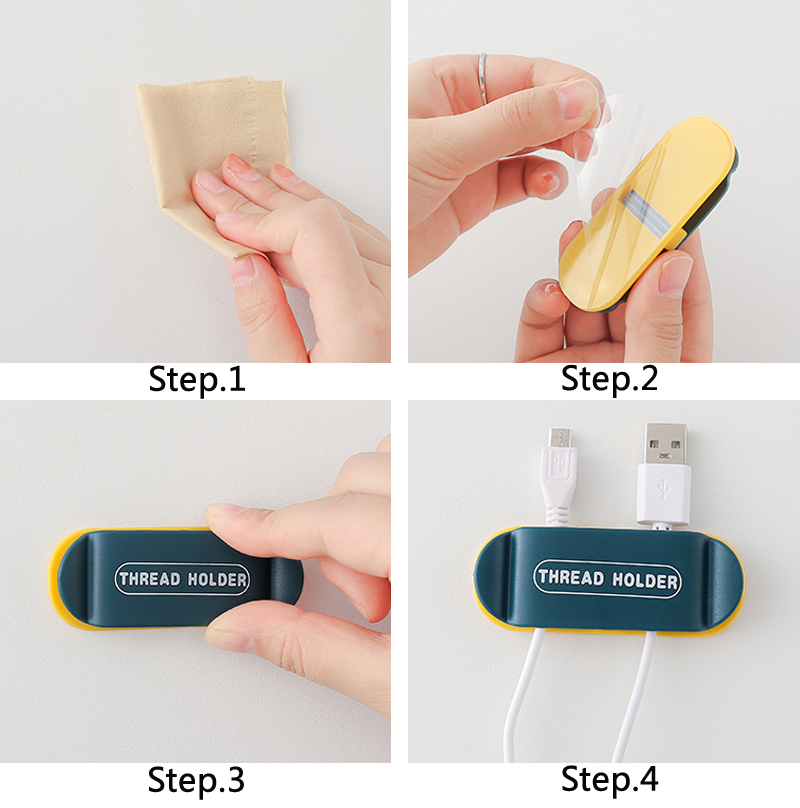 Step.1

Step.2

THREAD HOLDER

Step.3

THREAD HOLDER

Step.4