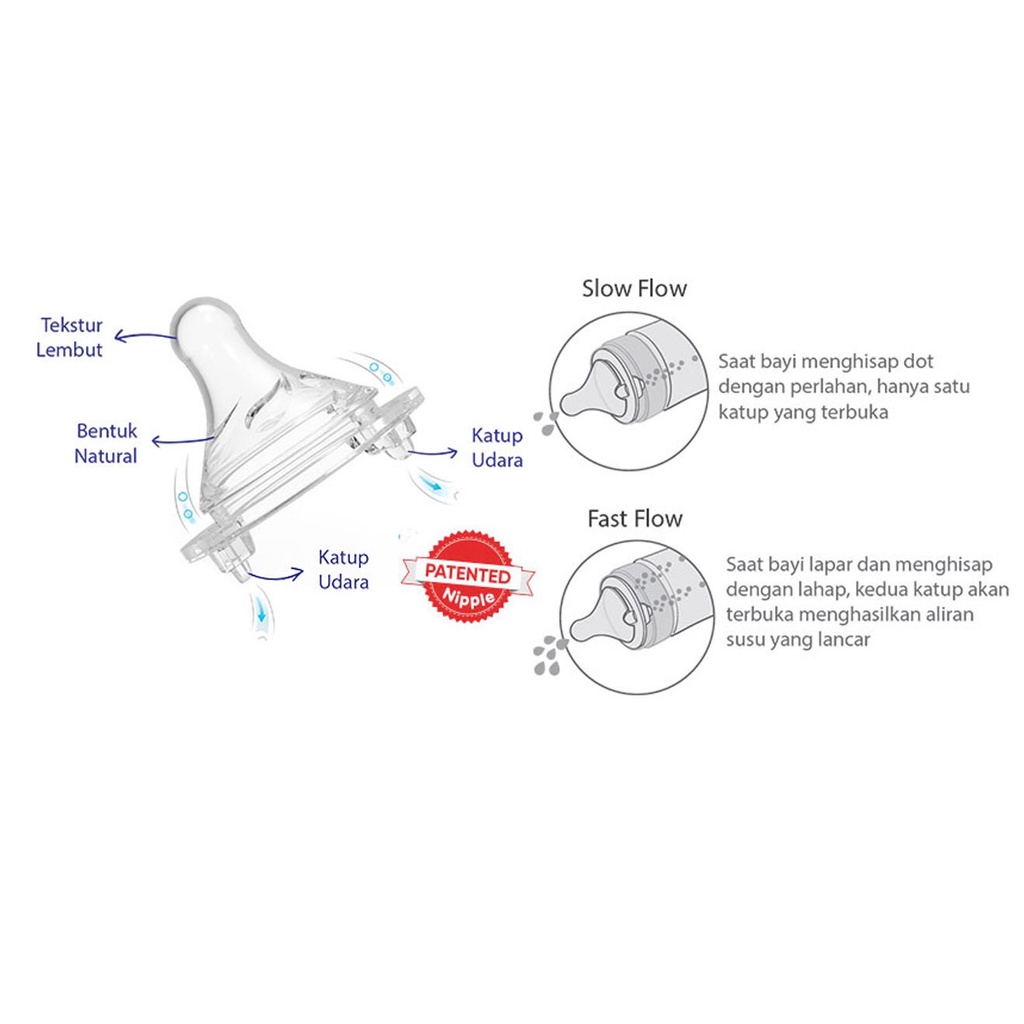 Tekstur Lembut

Bentuk Natural

Katup Udara

Katup Udara

PATENTED Nipple

Slow Flow

Saat bayi menghisap dot dengan perlahan, hanya satu katup yang terbuka

Fast Flow

Saat bayi lapar dan menghisap dengan lahap, kedua katup akan terbuka menghasilkan aliran susu yang lancar