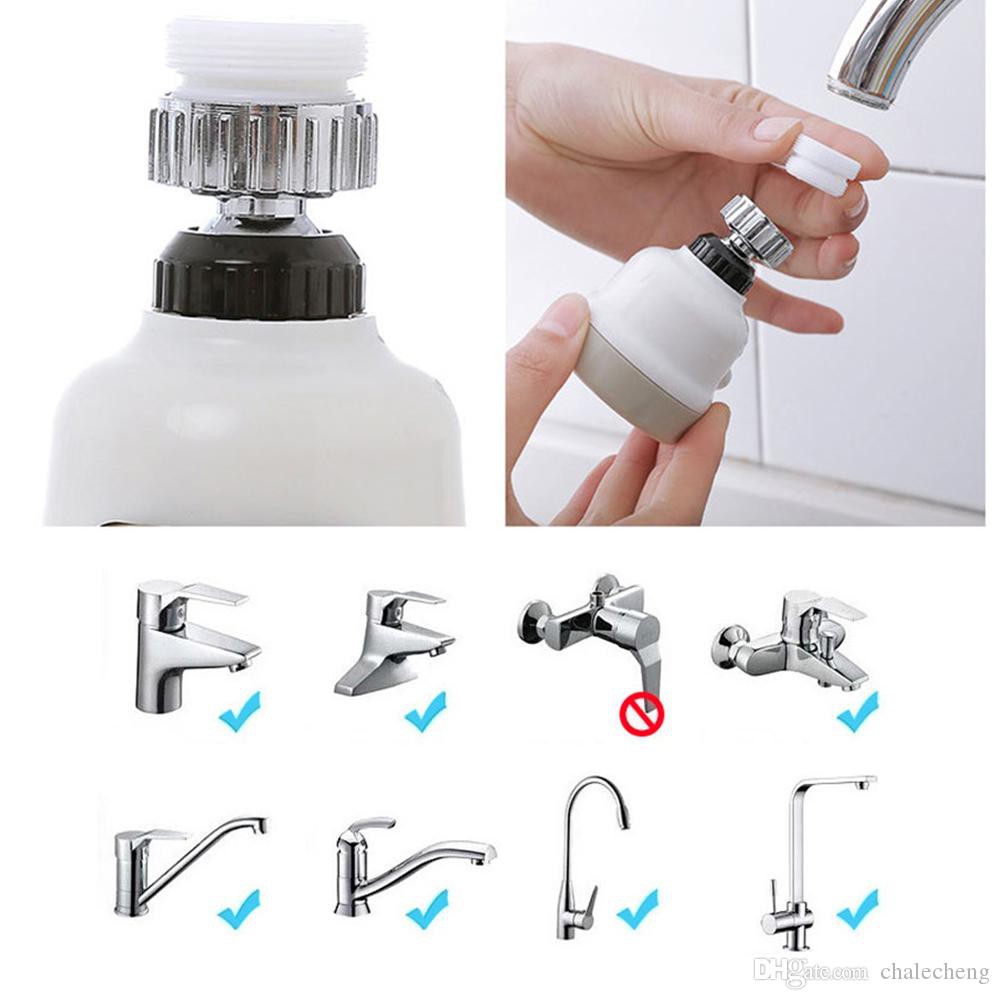 DHgate.com chalecheng