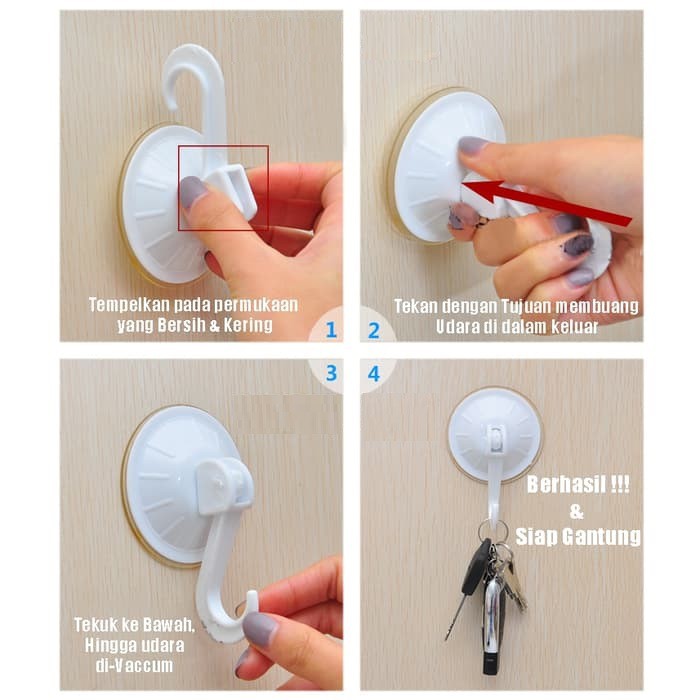 Tempelkan pada permukaan yang Bersih & Kering

1

Tekan dengan Tujuan membuang Udara di dalam keluar

2

3

Tekuk ke Bawah, Hingga udara di-Vaccum

4

Berhasil !!!
&
Siap Gantung