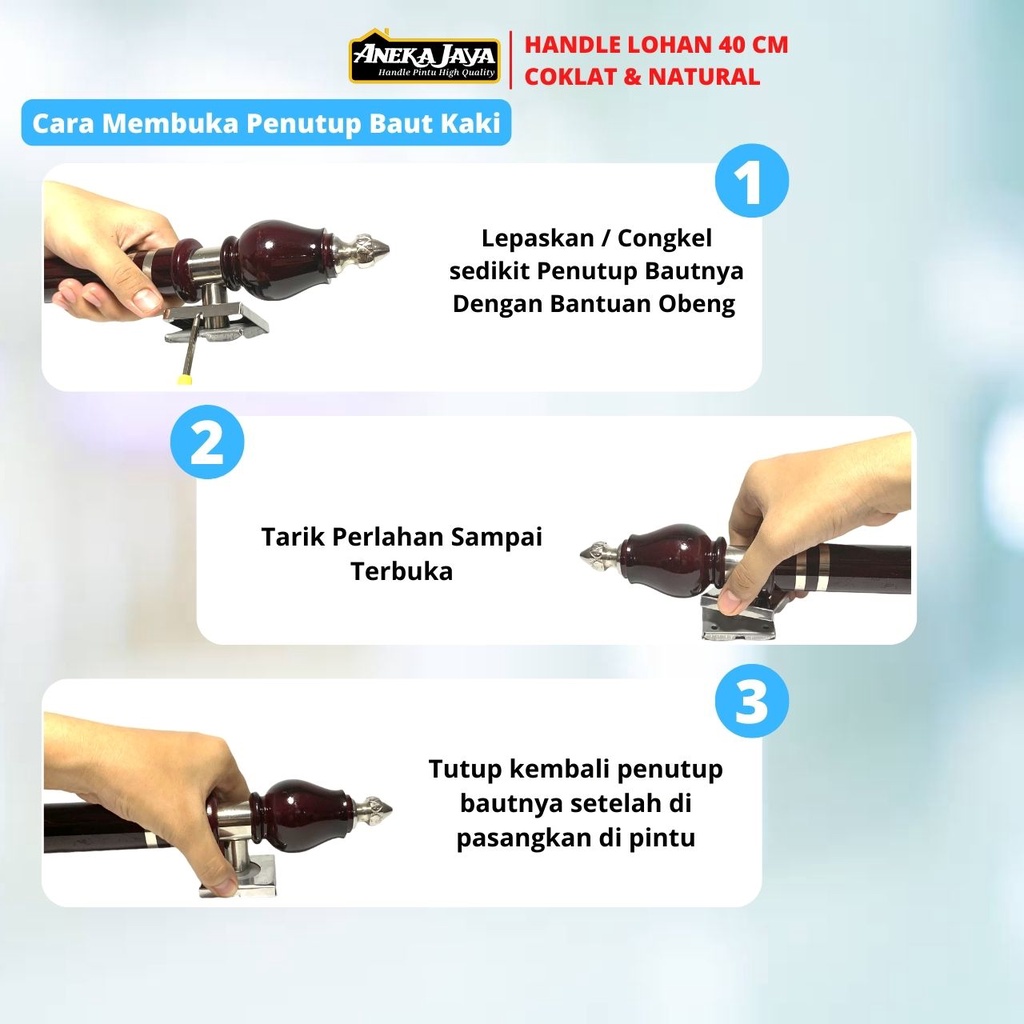 ANEKA JAYA
Handle Pintu High Quality

HANDLE LOHAN 40 CM
COKLAT & NATURAL

Cara Membuka Penutup Baut Kaki

1

Lepaskan / Congkel sedikit Penutup Bautnya Dengan Bantuan Obeng

2

Tarik Perlahan Sampai Terbuka

3

Tutup kembali penutup bautnya setelah di pasangkan di pintu