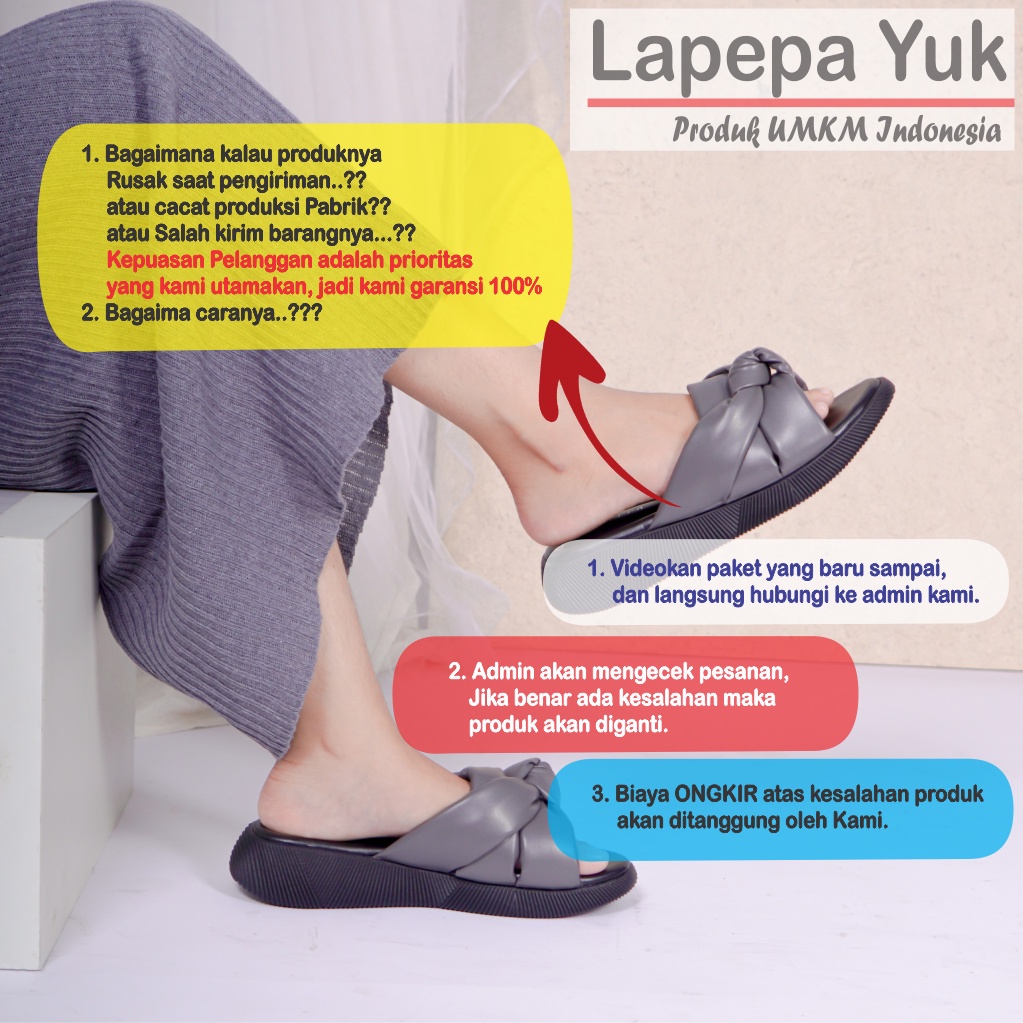 Lapepa Yuk

Produk UMKM Indonesia

1. Bagaimana kalau produknya Rusak saat pengiriman..?? atau cacat produksi Pabrik?? atau Salah kirim barangnya...?? Kepuasan Pelanggan adalah prioritas yang kami utamakan, jadi kami garansi 100%
2. Bagaima caranya..???

1. Videokan paket yang baru sampai, dan langsung hubungi ke admin kami.

2. Admin akan mengecek pesanan, Jika benar ada kesalahan maka produk akan diganti.

3. Biaya ONGKIR atas kesalahan produk akan ditanggung oleh Kami.