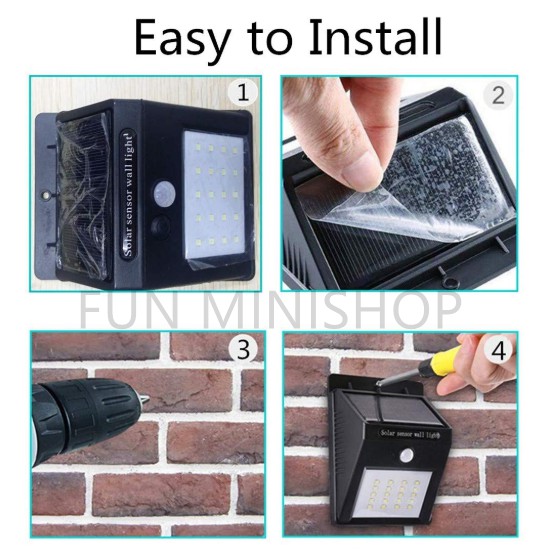 Easy to Install

1

Solar sensor wall light

2

FUN MINISHOP

3

4

Solar sensor wall light