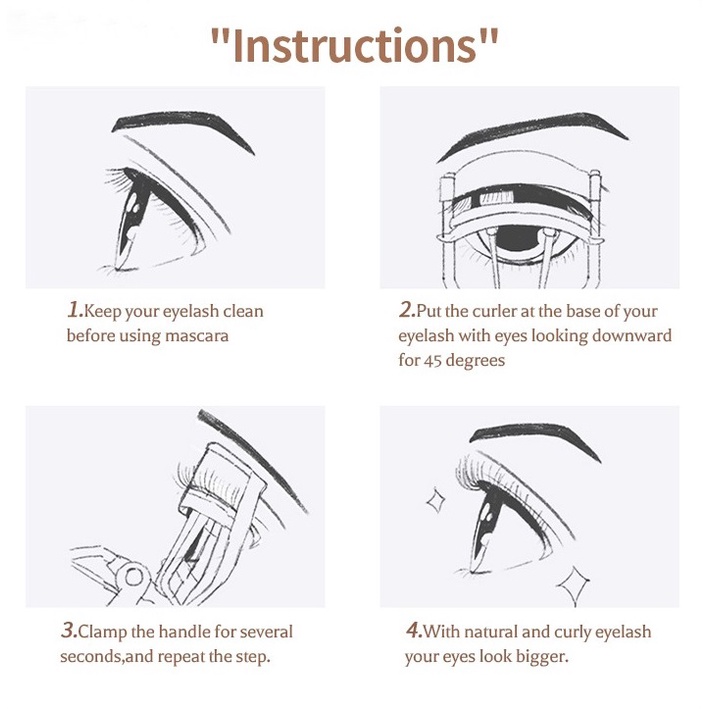 "Instructions"

1.Keep your eyelash clean before using mascara

2.Put the curler at the base of your eyelash with eyes looking downward for 45 degrees

3.Clamp the handle for several seconds,and repeat the step.

4.With natural and curly eyelash your eyes look bigger.