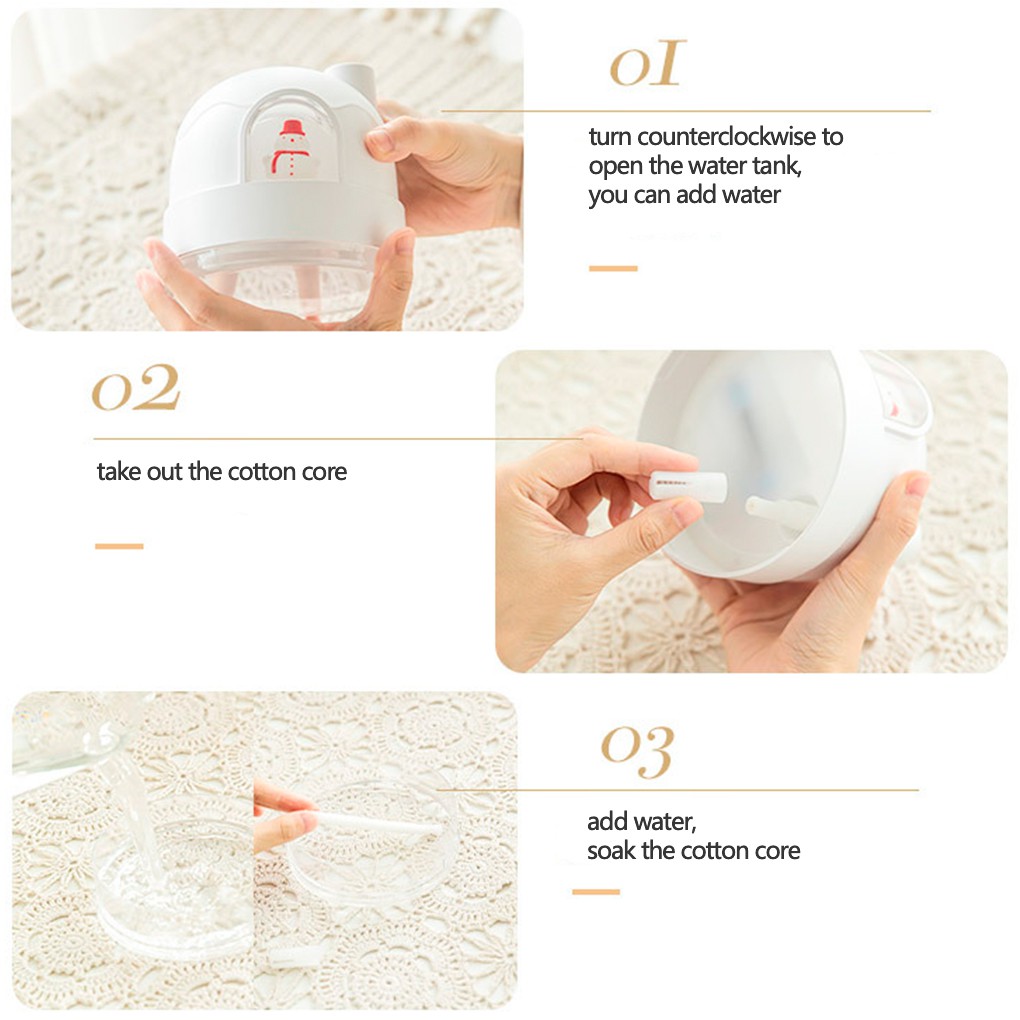 01

turn counterclockwise to open the water tank, you can add water

02

take out the cotton core

03

add water, soak the cotton core