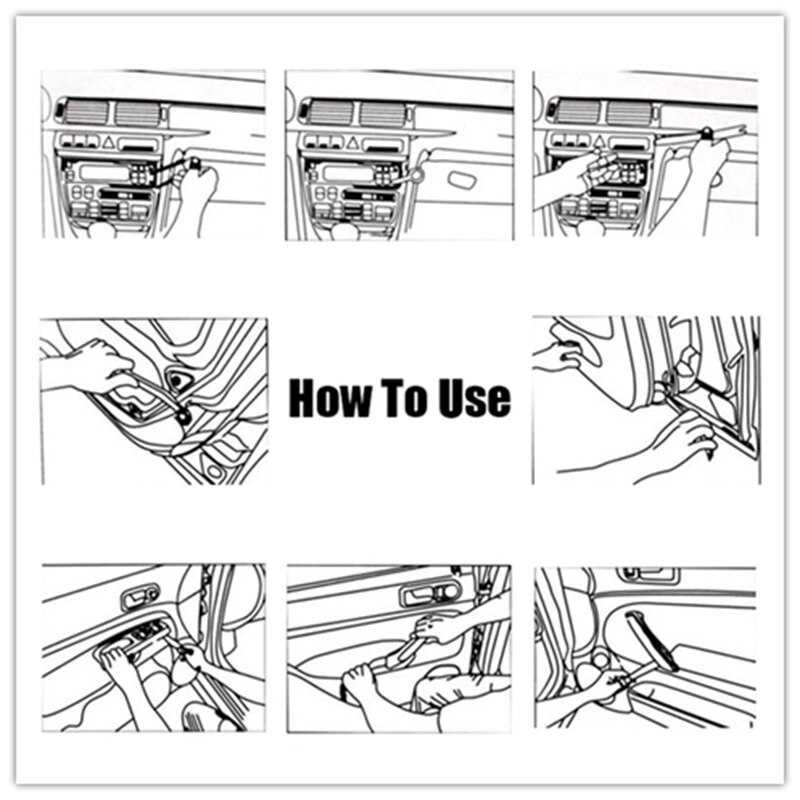 How To Use