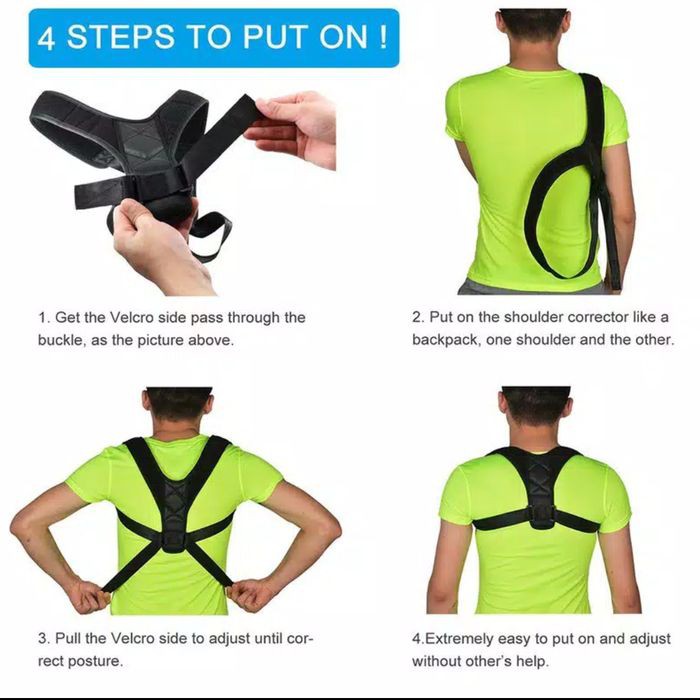 4 STEPS TO PUT ON !

1. Get the Velcro side pass through the buckle, as the picture above.

2. Put on the shoulder corrector like a backpack, one shoulder and the other.

3. Pull the Velcro side to adjust until correct posture.

4.Extremely easy to put on and adjust without other's help.