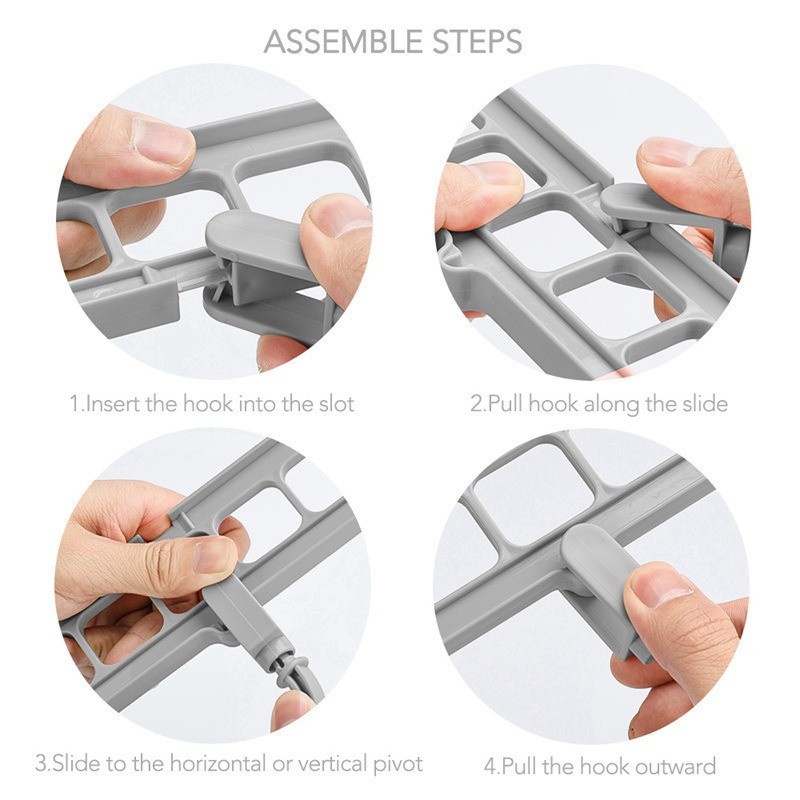 ASSEMBLE STEPS

1.Insert the hook into the slot

2.Pull hook along the slide

3.Slide to the horizontal or vertical pivot

4.Pull the hook outward