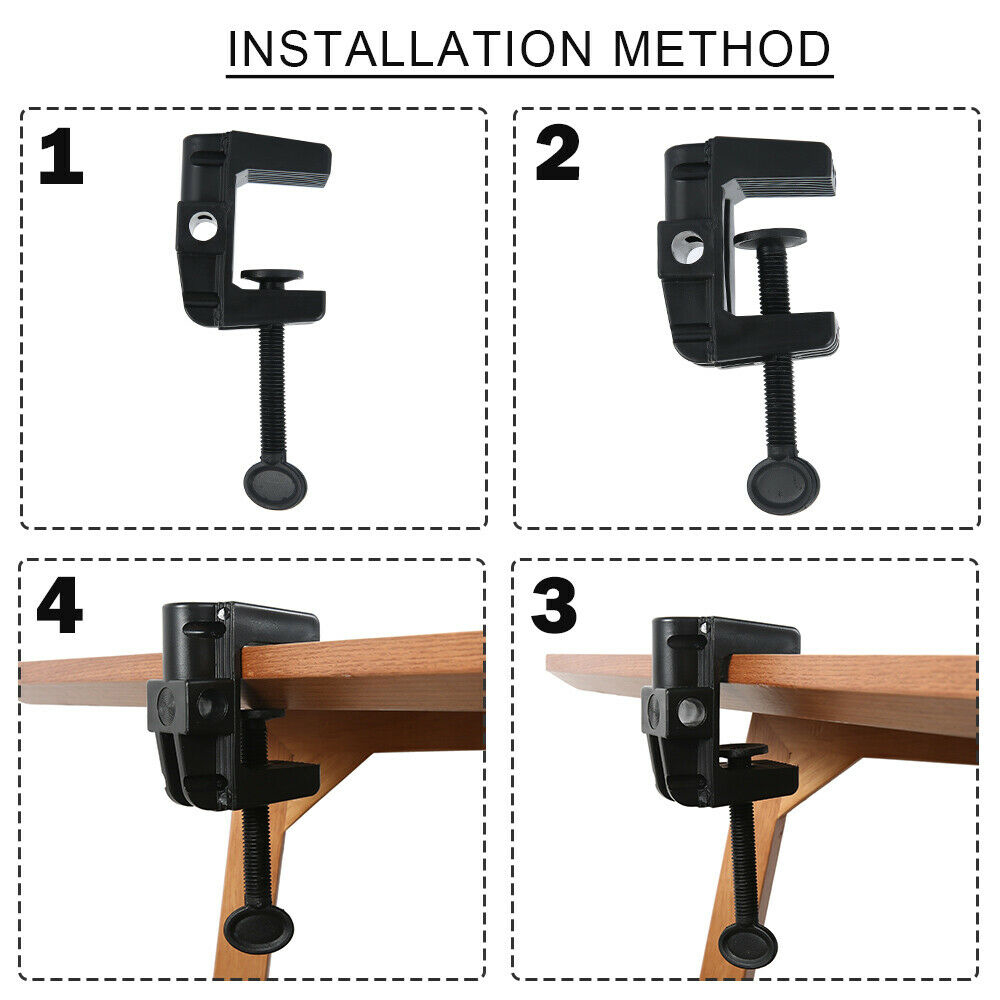 INSTALLATION METHOD

1

2

4

3