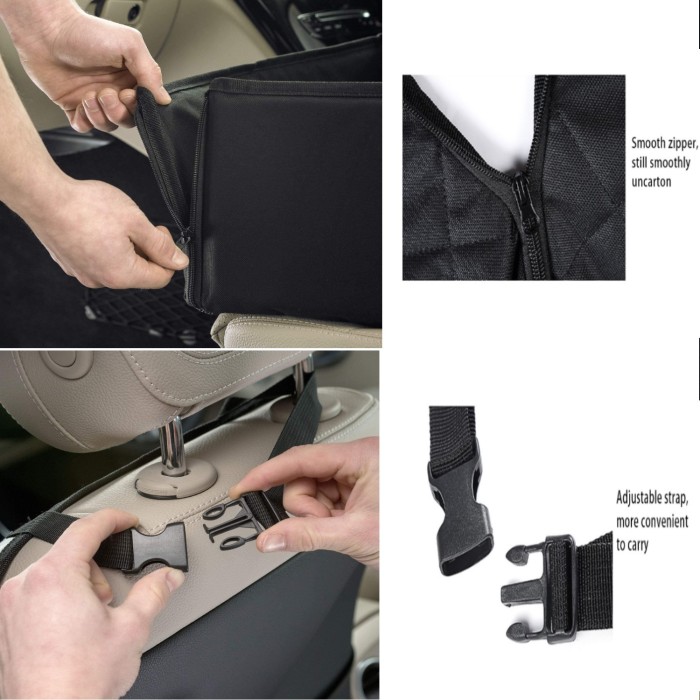 Smooth zipper, still smoothly uncarton

Adjustable strap, more convenient to carry