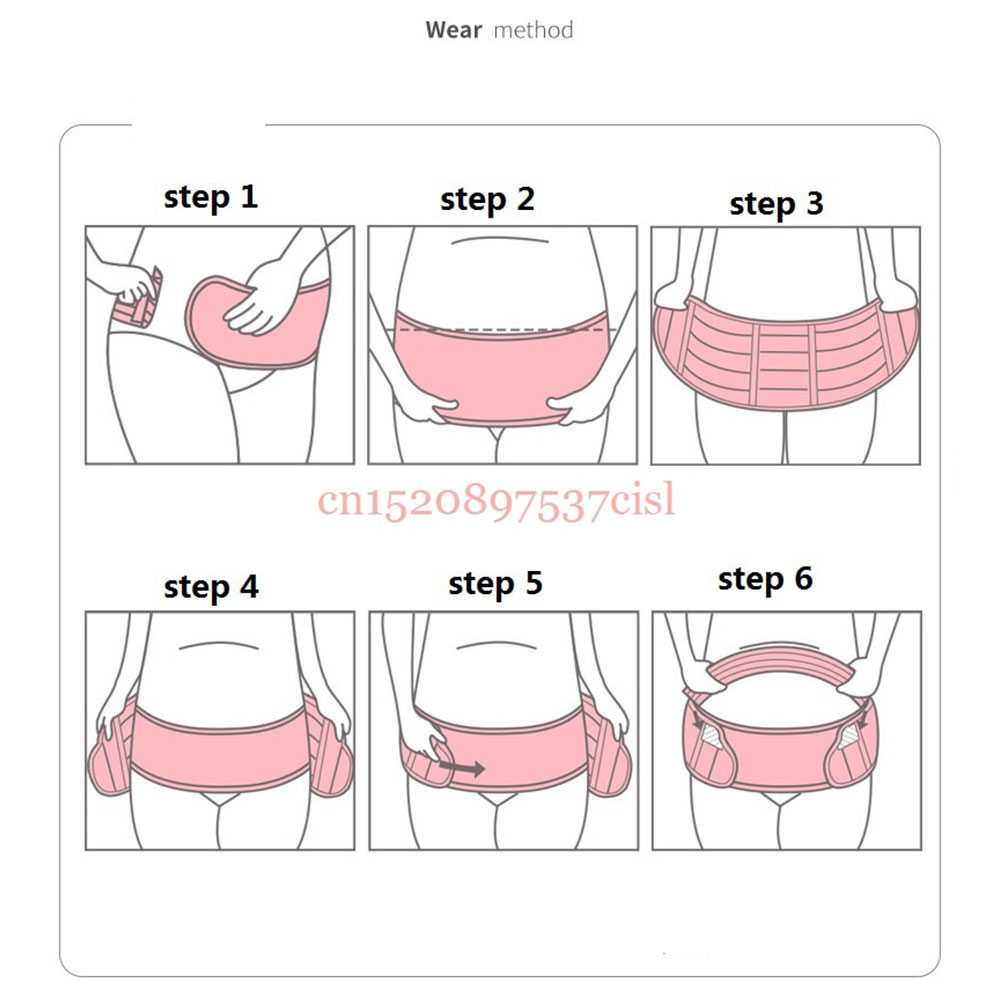 Wear method

step 1

step 2

step 3

cn1520897537cisl

step 4

step 5

step 6