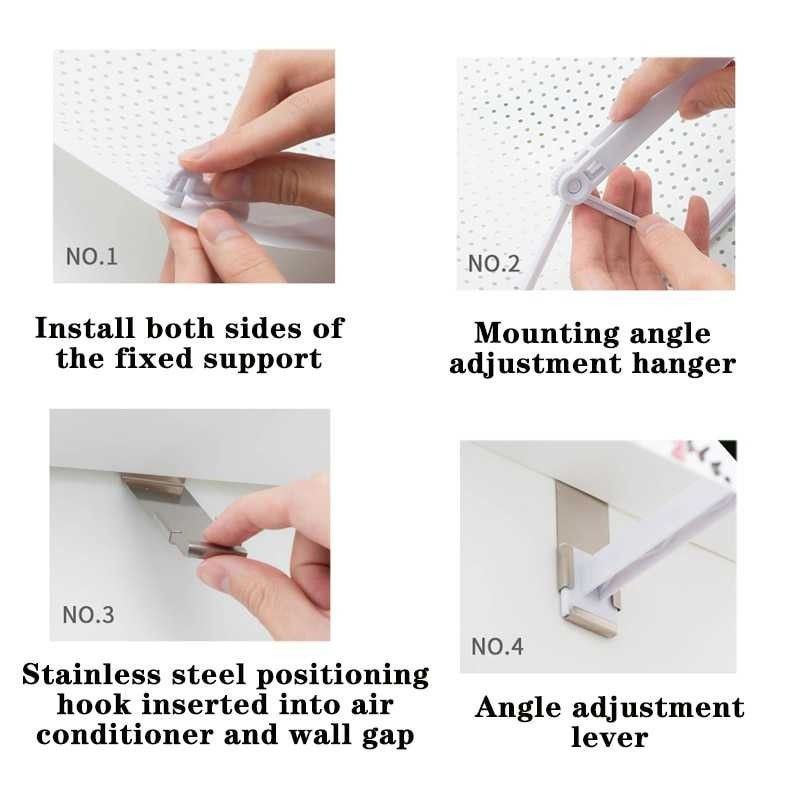 NO.1

Install both sides of the fixed support

NO.2

Mounting angle adjustment hanger

NO.3

Stainless steel positioning hook inserted into air conditioner and wall gap

NO.4

Angle adjustment lever