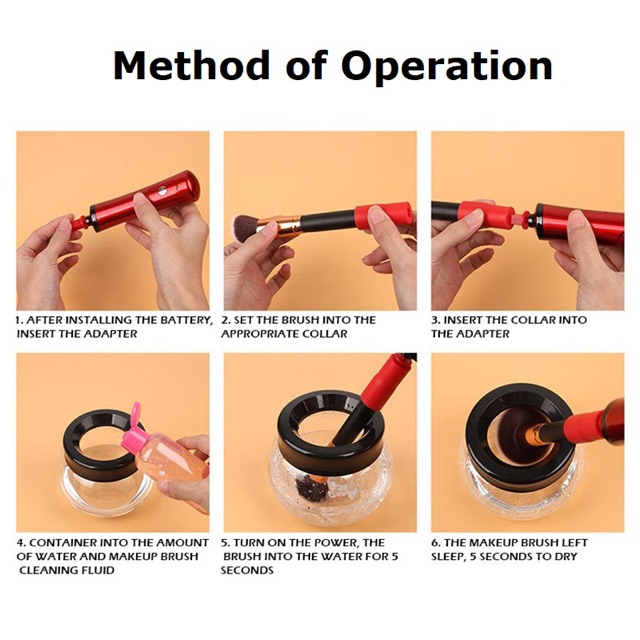 Method of Operation

1. AFTER INSTALLING THE BATTERY, INSERT THE ADAPTER

2. SET THE BRUSH INTO THE APPROPRIATE COLLAR

3. INSERT THE COLLAR INTO THE ADAPTER

4. CONTAINER INTO THE AMOUNT OF WATER AND MAKEUP BRUSH CLEANING FLUID

5. TURN ON THE POWER, THE BRUSH INTO THE WATER FOR 5 SECONDS

6. THE MAKEUP BRUSH LEFT SLEEP, 5 SECONDS TO DRY