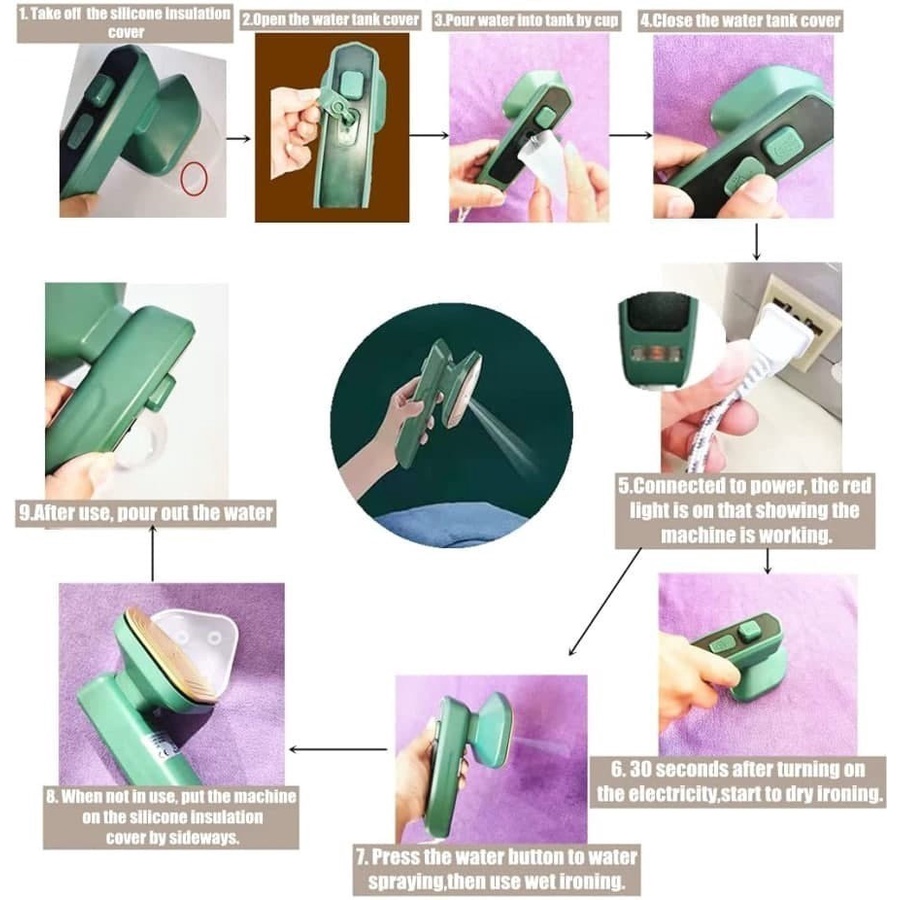 1. Take off the silicone insulation cover

2.Open the water tank cover

3.Pour water into tank by cup

4.Close the water tank cover

5.Connected to power, the red light is on that showing the machine is working.

6. 30 seconds after turning on the electricity,start to dry ironing.

7. Press the water button to water spraying,then use wet ironing.

8. When not in use, put the machine on the silicone insulation cover by sideways.

9.After use, pour out the water