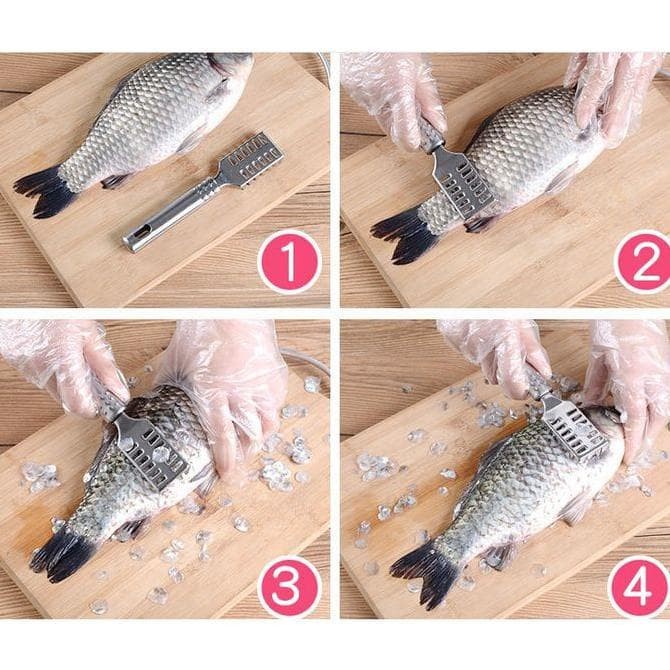 1

2

3

4