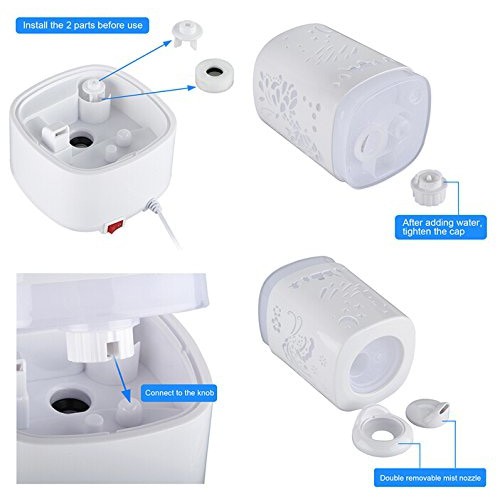 Install the 2 parts before use

After adding water, tighten the cap

Connect to the knob

Double removable mist nozzle