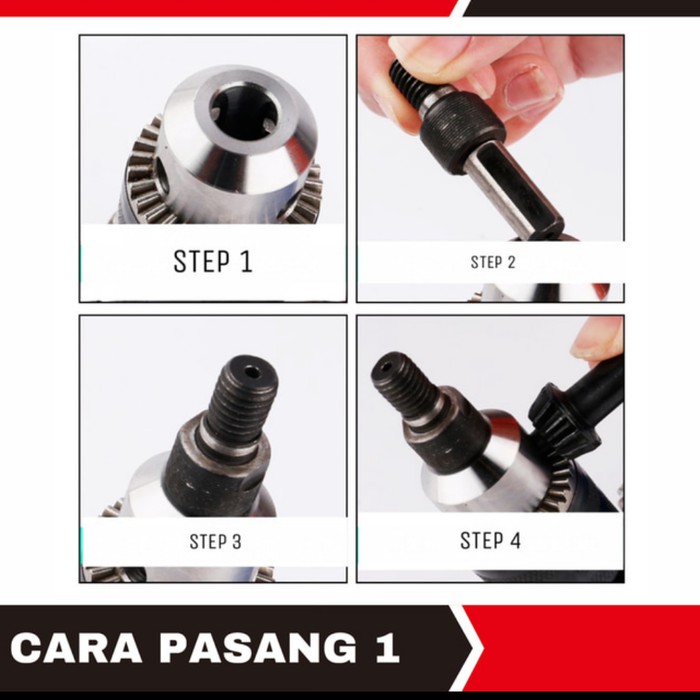 STEP 1

STEP 2

STEP 3

STEP 4

CARA PASANG 1