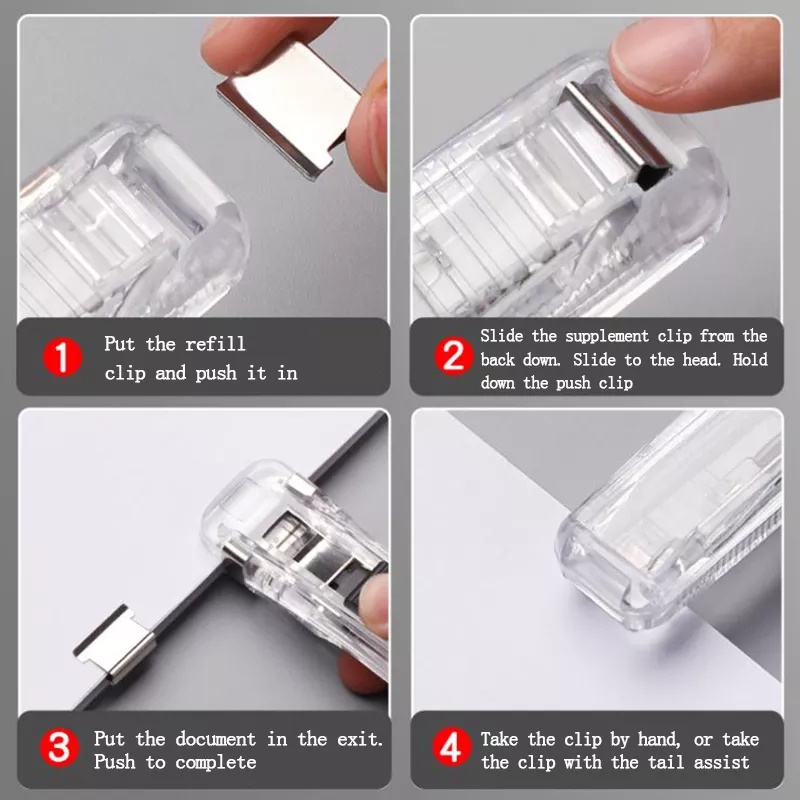 1 Put the refill clip and push it in

2 Slide the supplement clip from the back down. Slide to the head. Hold down the push clip

3 Put the document in the exit. Push to complete

4 Take the clip by hand, or take the clip with the tail assist