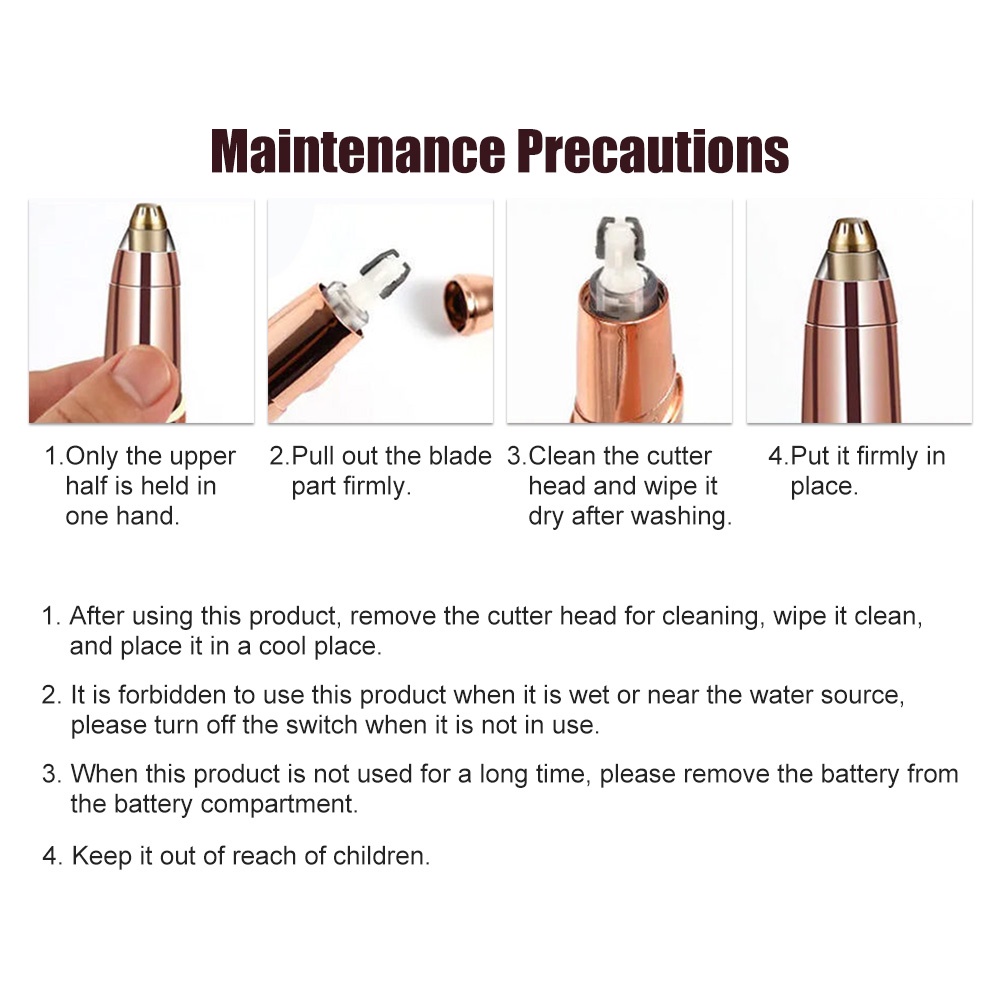 Maintenance Precautions

1.Only the upper half is held in one hand.

2.Pull out the blade part firmly.

3.Clean the cutter head and wipe it dry after washing.

4.Put it firmly in place.

1. After using this product, remove the cutter head for cleaning, wipe it clean, and place it in a cool place.

2. It is forbidden to use this product when it is wet or near the water source, please turn off the switch when it is not in use.

3. When this product is not used for a long time, please remove the battery from the battery compartment.

4. Keep it out of reach of children.