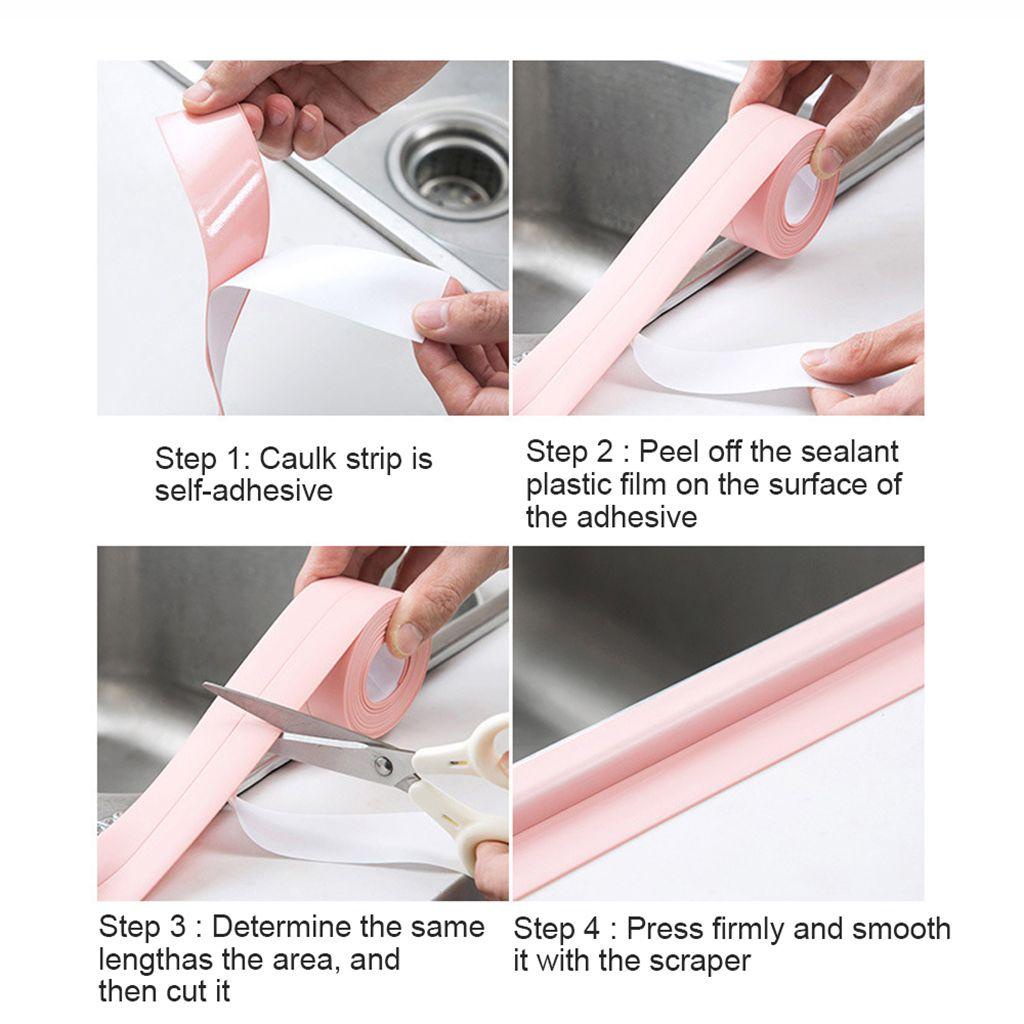 Step 1: Caulk strip is self-adhesive

Step 2 : Peel off the sealant plastic film on the surface of the adhesive

Step 3 : Determine the same lengthas the area, and then cut it

Step 4 : Press firmly and smooth it with the scraper