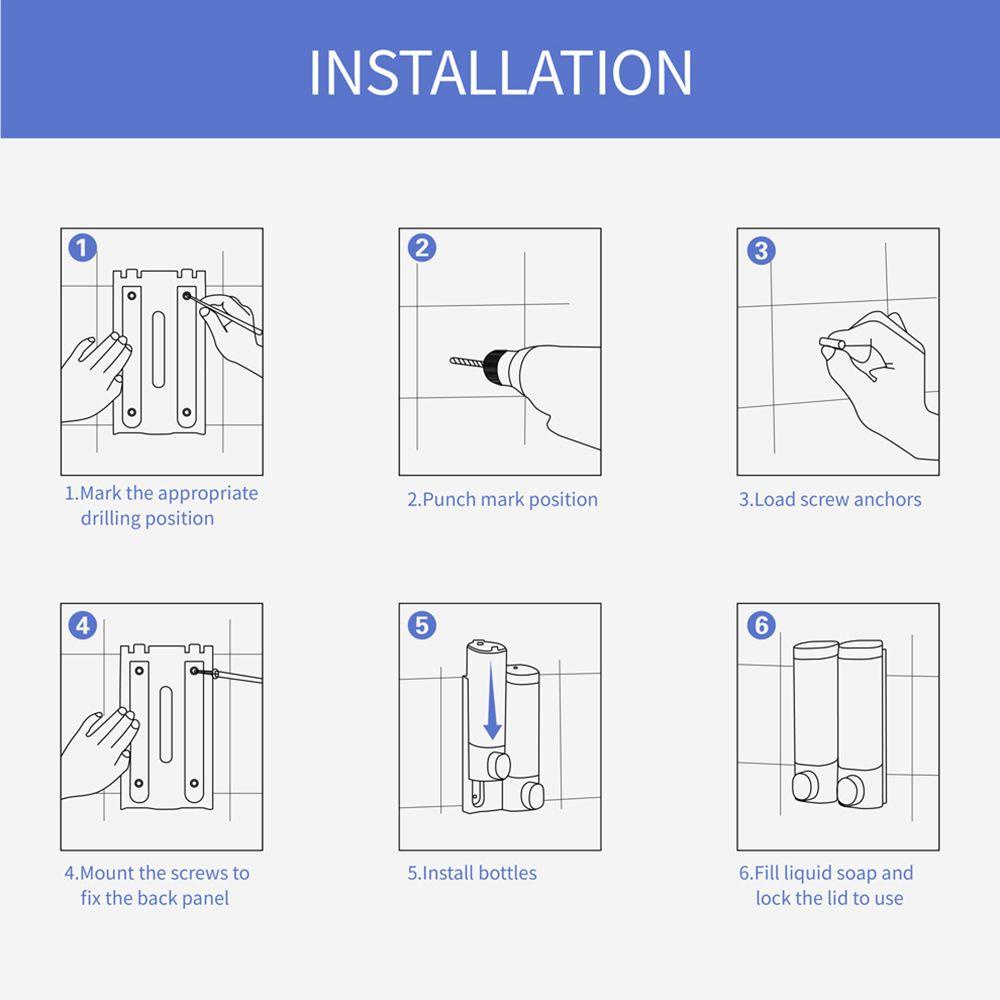 INSTALLATION

1

1.Mark the appropriate drilling position

2

2.Punch mark position

3

3.Load screw anchors

4

4.Mount the screws to fix the back panel

5

5.Install bottles

6

6.Fill liquid soap and lock the lid to use