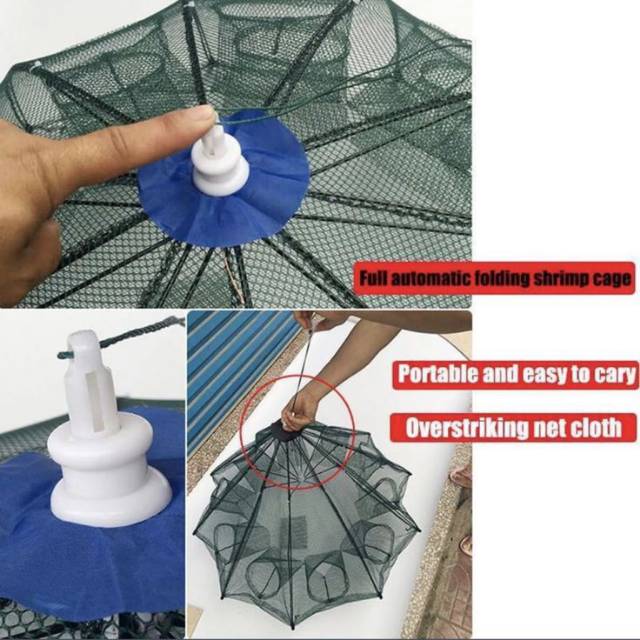 Full automatic folding shrimp cage

Portable and easy to cary

Overstriking net cloth