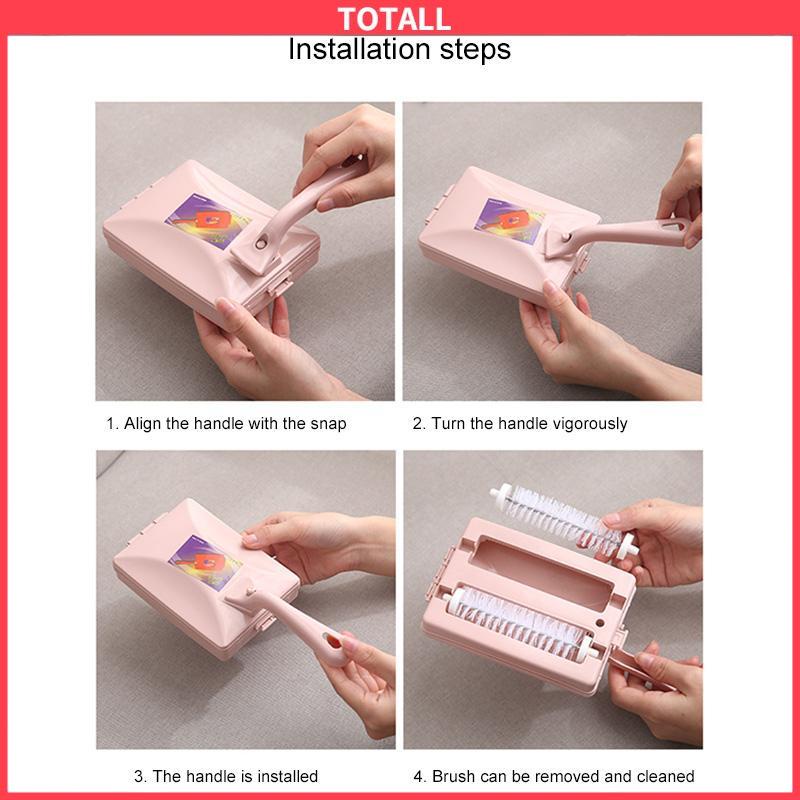 TOTALL

Installation steps

1. Align the handle with the snap

2. Turn the handle vigorously

3. The handle is installed

4. Brush can be removed and cleaned