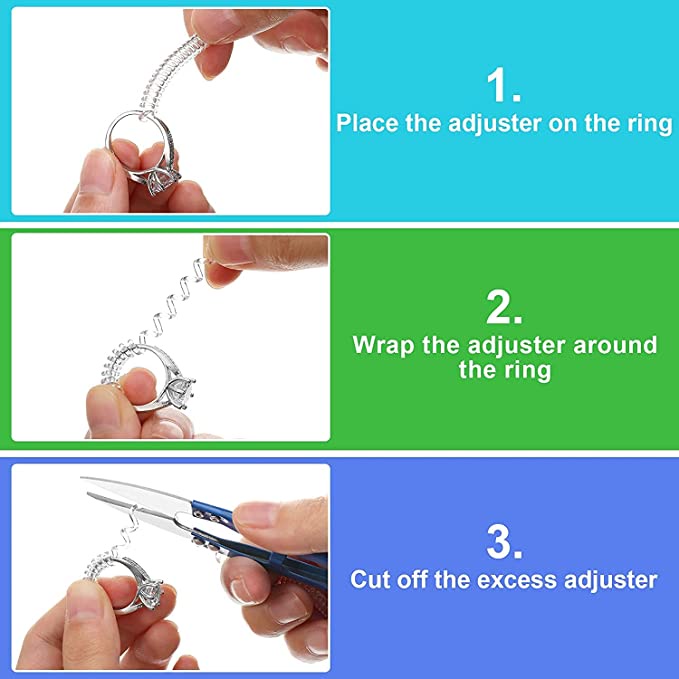 1.
Place the adjuster on the ring

2.
Wrap the adjuster around the ring

3.
Cut off the excess adjuster