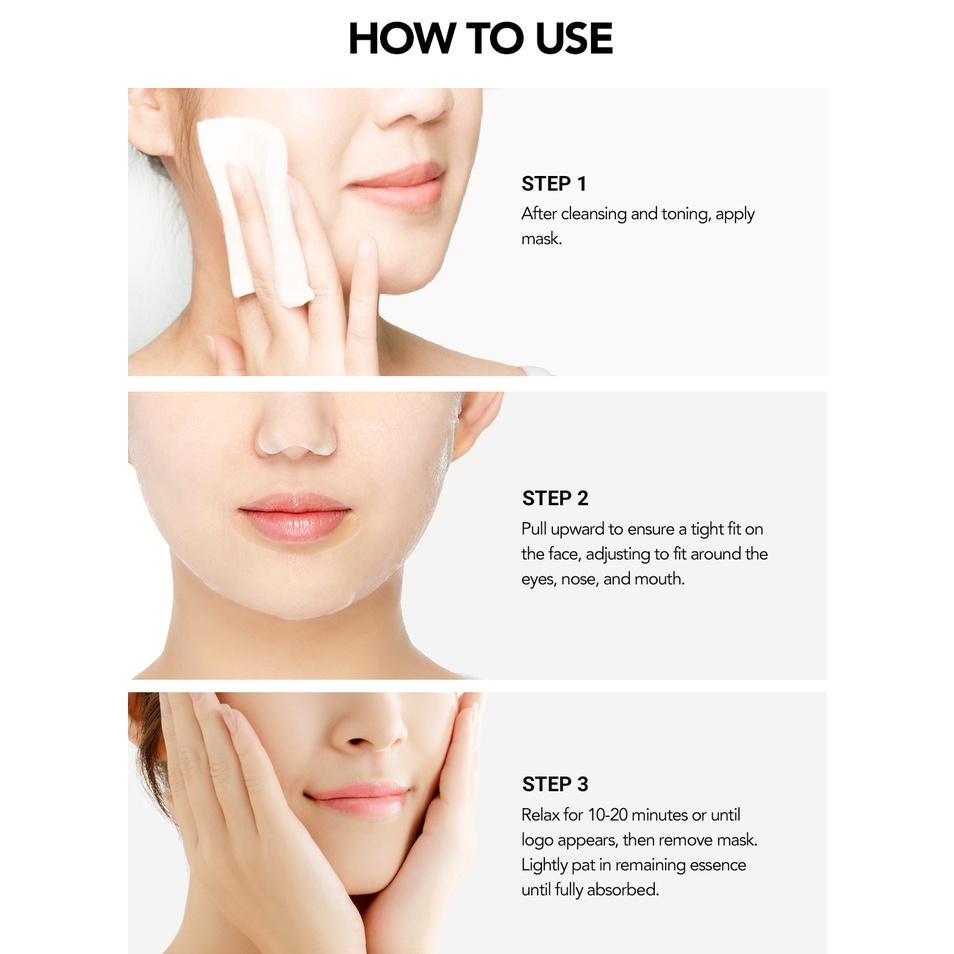 HOW TO USE

STEP 1
After cleansing and toning, apply mask.

STEP 2
Pull upward to ensure a tight fit on the face, adjusting to fit around the eyes, nose, and mouth.

STEP 3
Relax for 10-20 minutes or until logo appears, then remove mask. Lightly pat in remaining essence until fully absorbed.