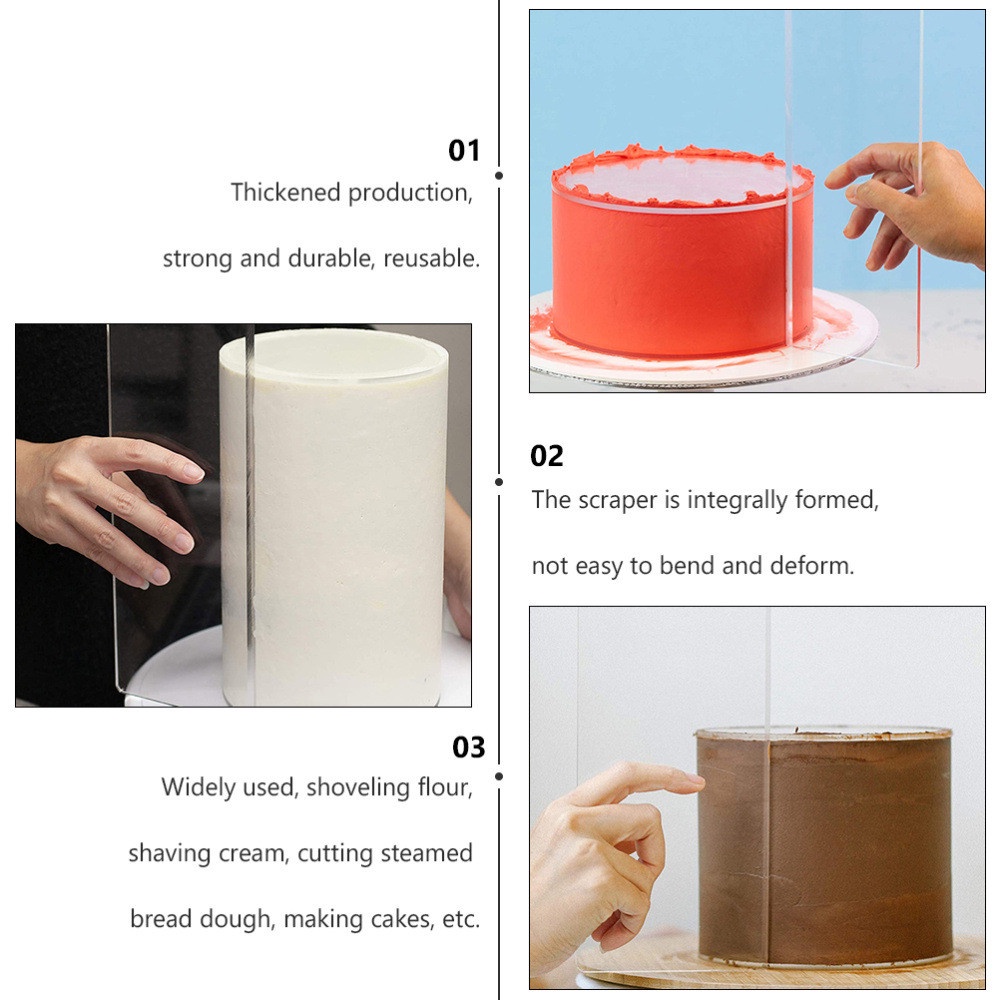 01
Thickened production,
strong and durable, reusable.

02
The scraper is integrally formed,
not easy to bend and deform.

03
Widely used, shoveling flour,
shaving cream, cutting steamed
bread dough, making cakes, etc.