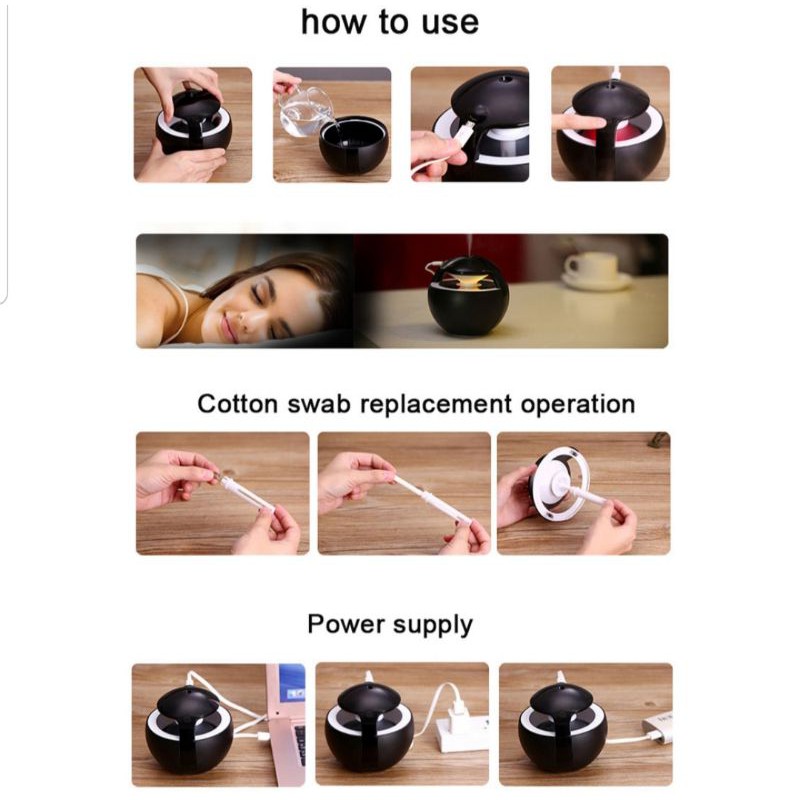 how to use

Cotton swab replacement operation

Power supply