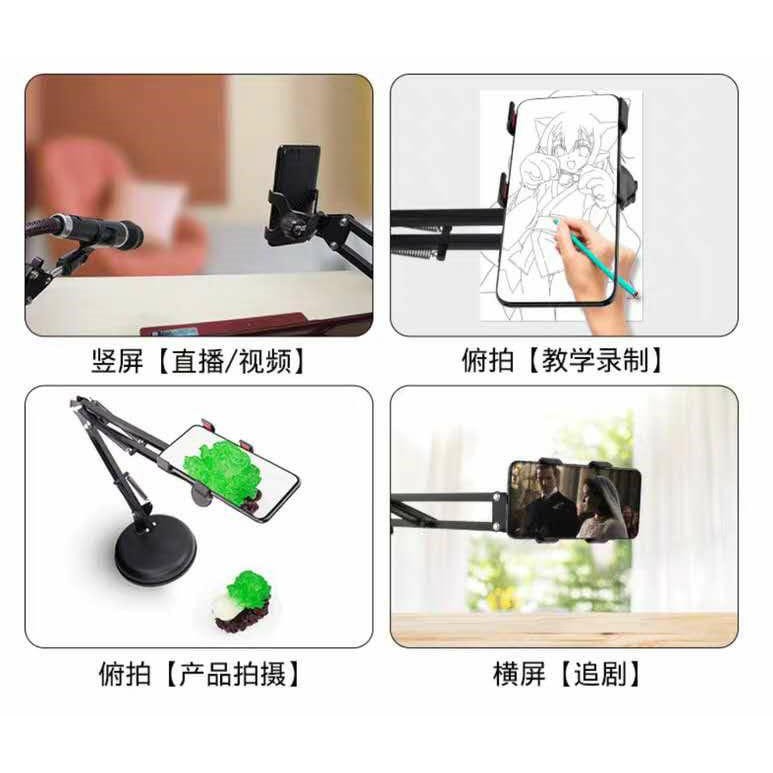 竖屏【直播/视频】

俯拍【教学录制】

俯拍【产品拍摄】

横屏【追剧】