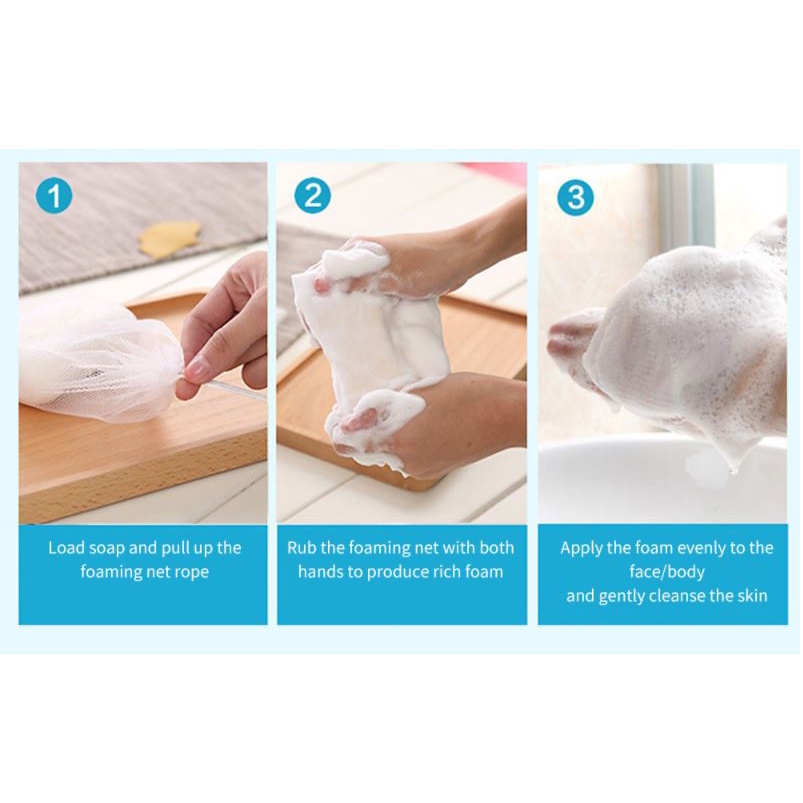 1

Load soap and pull up the foaming net rope

2

Rub the foaming net with both hands to produce rich foam

3

Apply the foam evenly to the face/body
and gently cleanse the skin